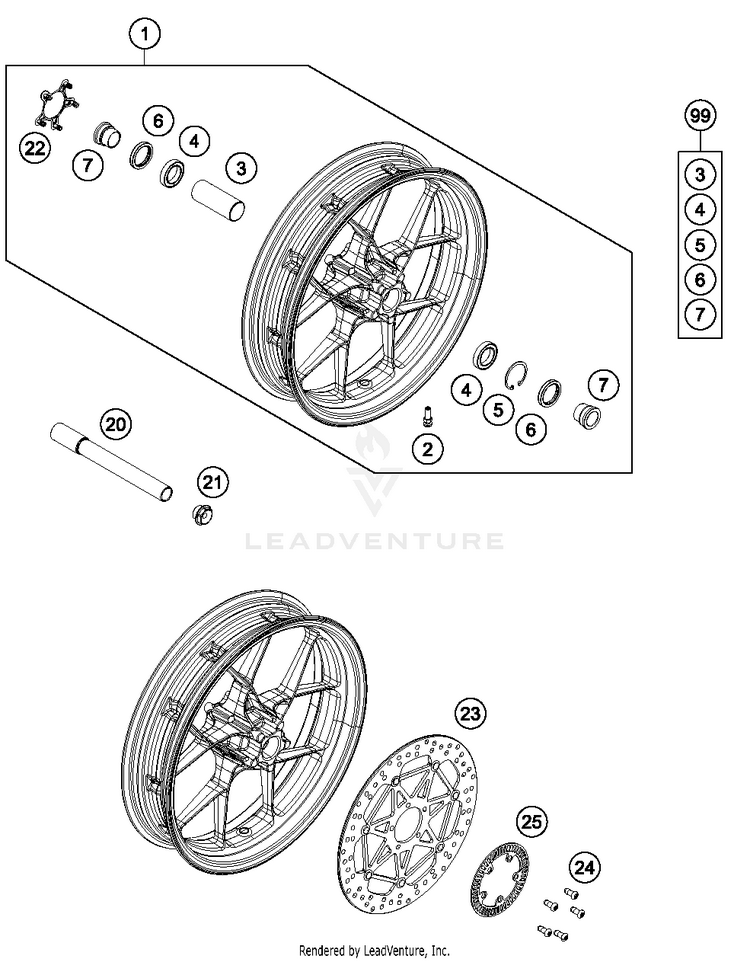 1
22
7
6
4
3
99
3
4
5
6
7
4
5
6
7
2
20
21
LEADVENTURE
23
25
24
Rendered by LeadVenture, Inc.