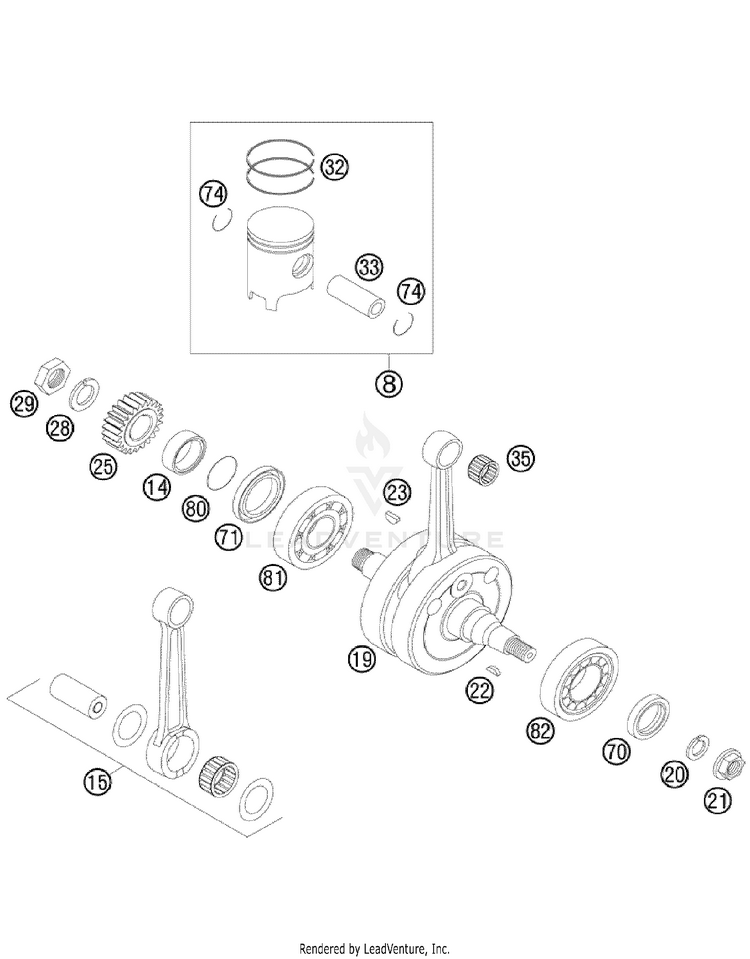 32
74
33
74
8
29
28
25
14
80
71
81
23
35
LEADVENTURE
19
22
82
70
20
21
15
Rendered by LeadVenture, Inc.