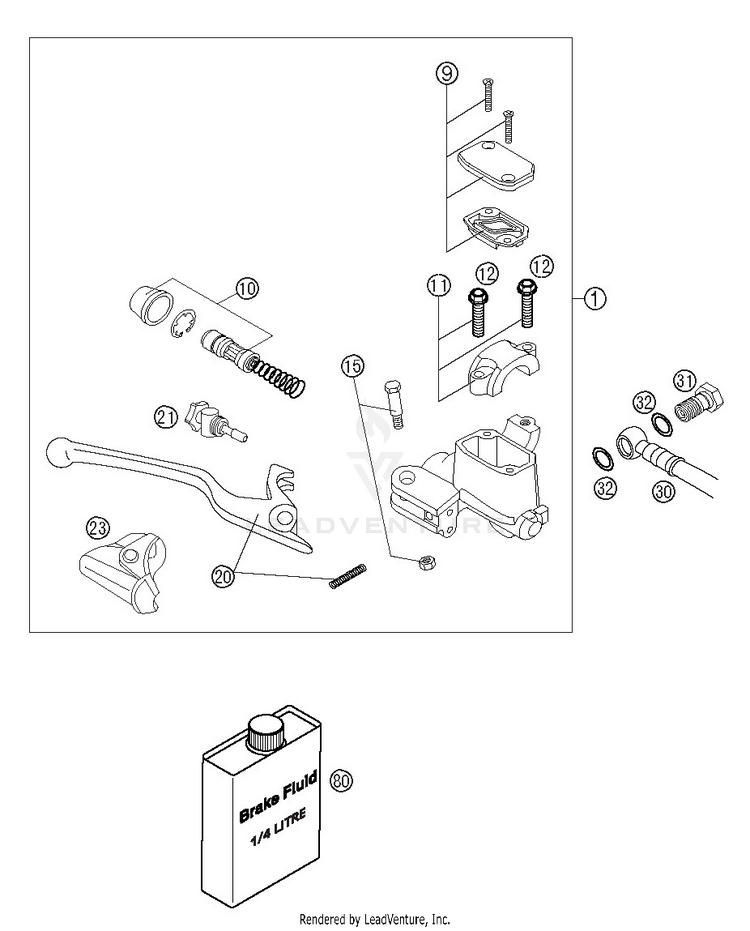 9
10
11
12
12
1
15
21
31
32
32
30
23
20
LEADVENTURE

Brake Fluid
1/4 LITRE
80

Rendered by LeadVenture, Inc.