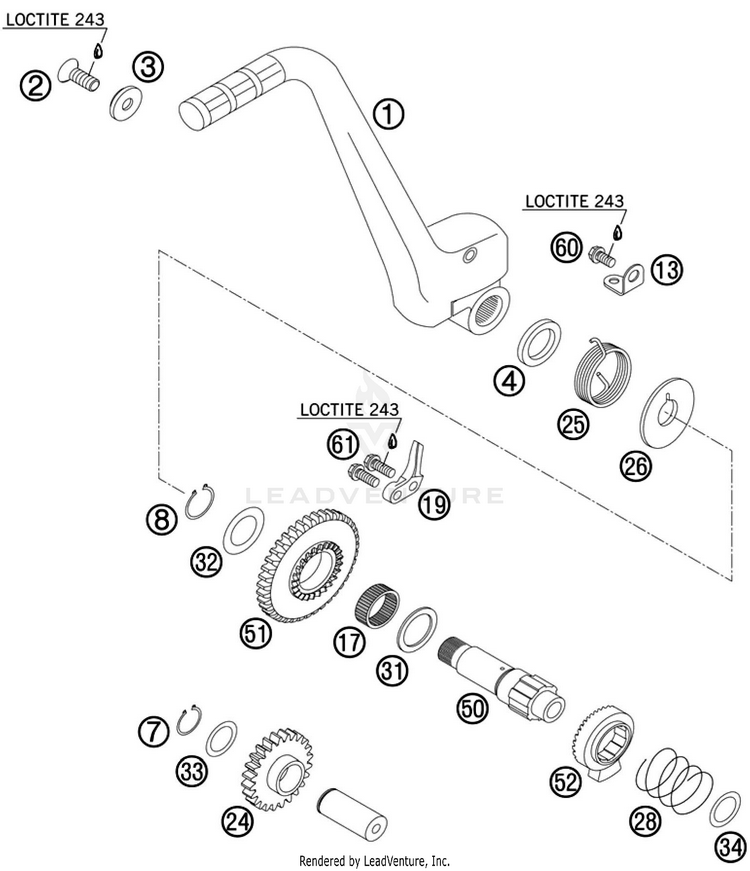 LOCTITE 243

2

3

1

LOCTITE 243

60

13

4

25

26

LOCTITE 243

61

19

LEADVENTURE

8

32

51

17

31

50

7

33

24

52

28

34

Rendered by LeadVenture, Inc.