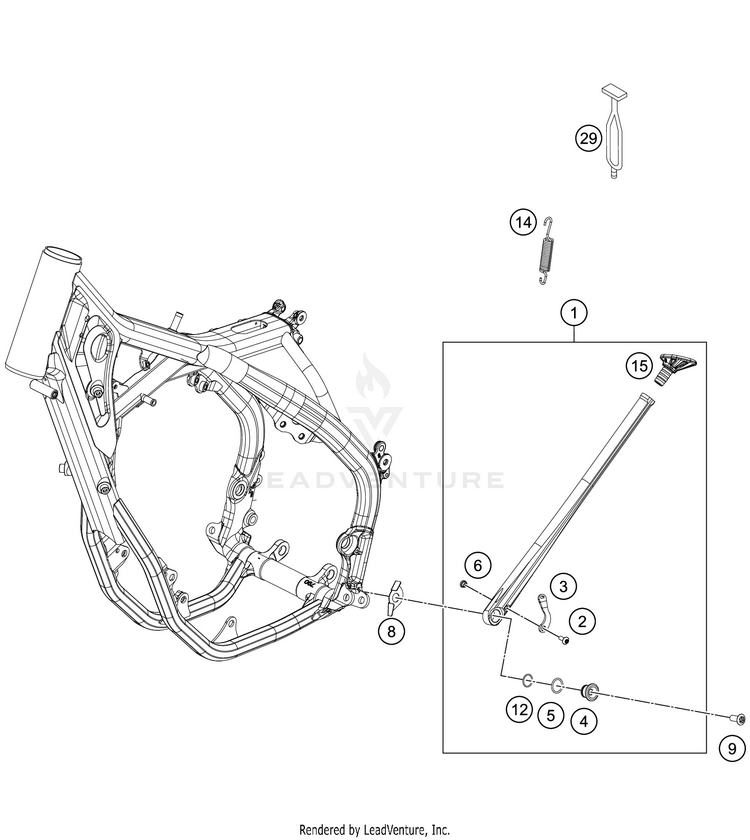 29

14

1

15

LEADVENTURE

6

3

2

8

12

5

4

9

Rendered by LeadVenture, Inc.