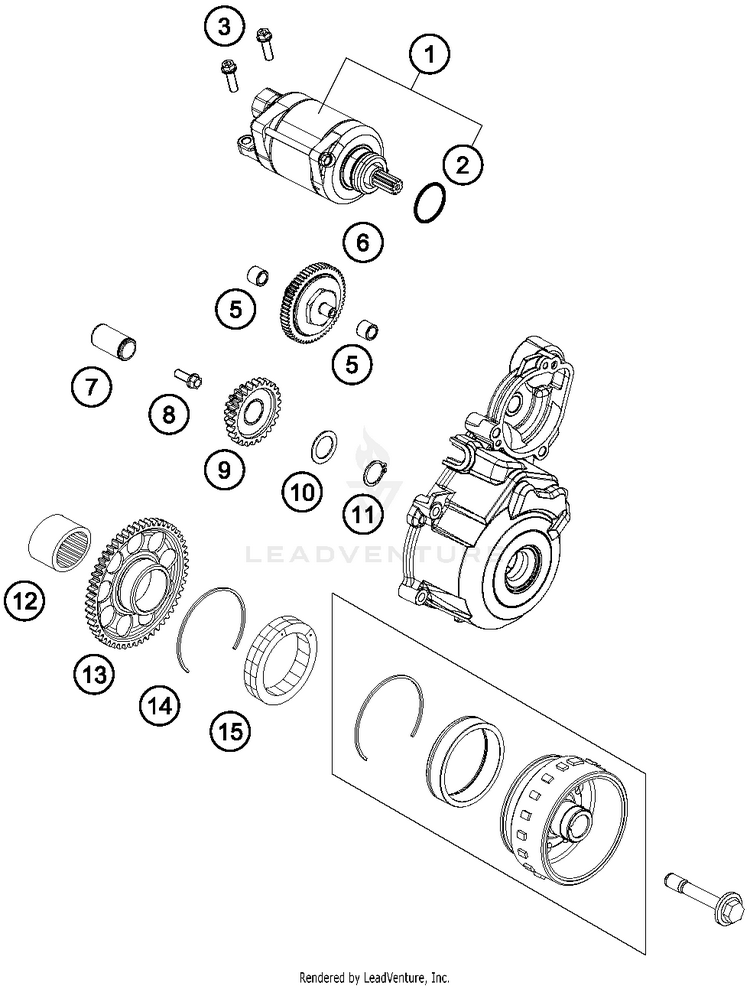 3
1
2
6
5
5
7
8
9
10
11
LEADVENTURE
12
13
14
15
Rendered by LeadVenture, Inc.