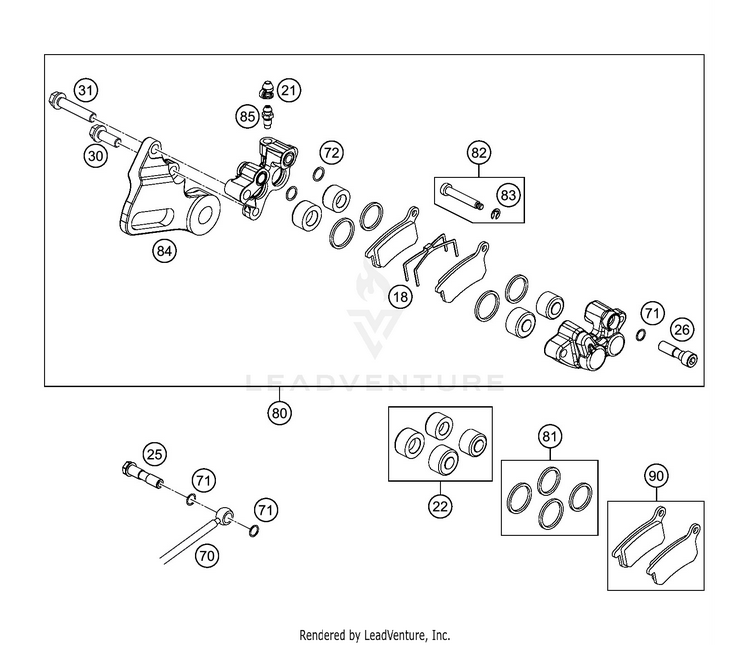 31
21
85
30
72
82
83
84
18
71
26
LEADVENTURE
80
25
71
71
70
22
81
90
Rendered by LeadVenture, Inc.