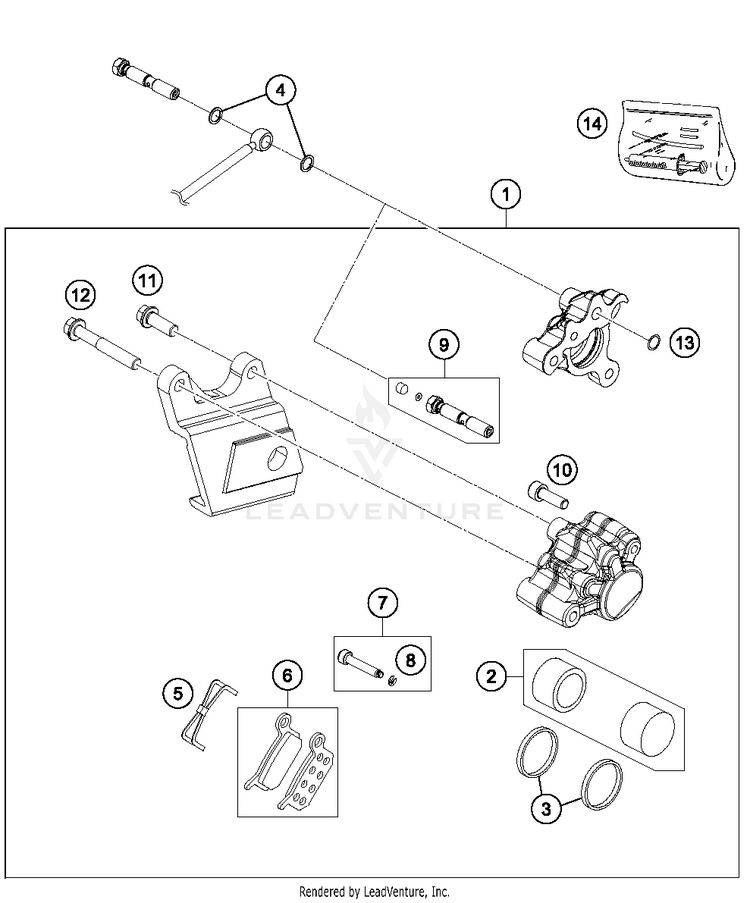 4
14
1
12
11
13
9
10
LEADVENTURE
7
8
2
5
6
3
Rendered by LeadVenture, Inc.