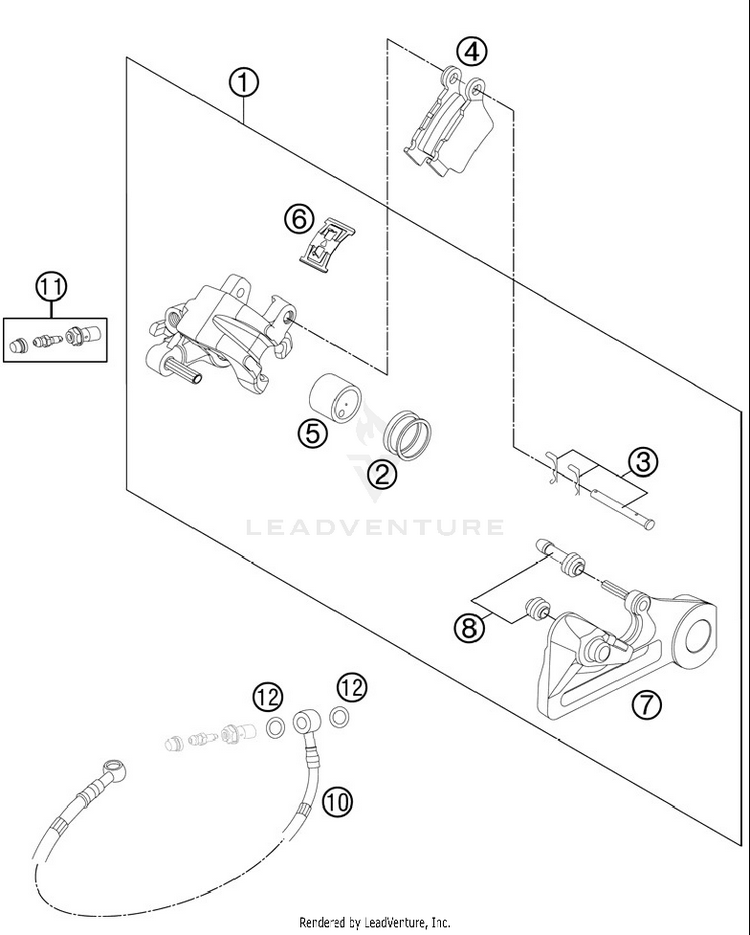 1
4
6
11
5
2
3
LEADVENTURE
8
7
12
12
10
Rendered by LeadVenture, Inc.