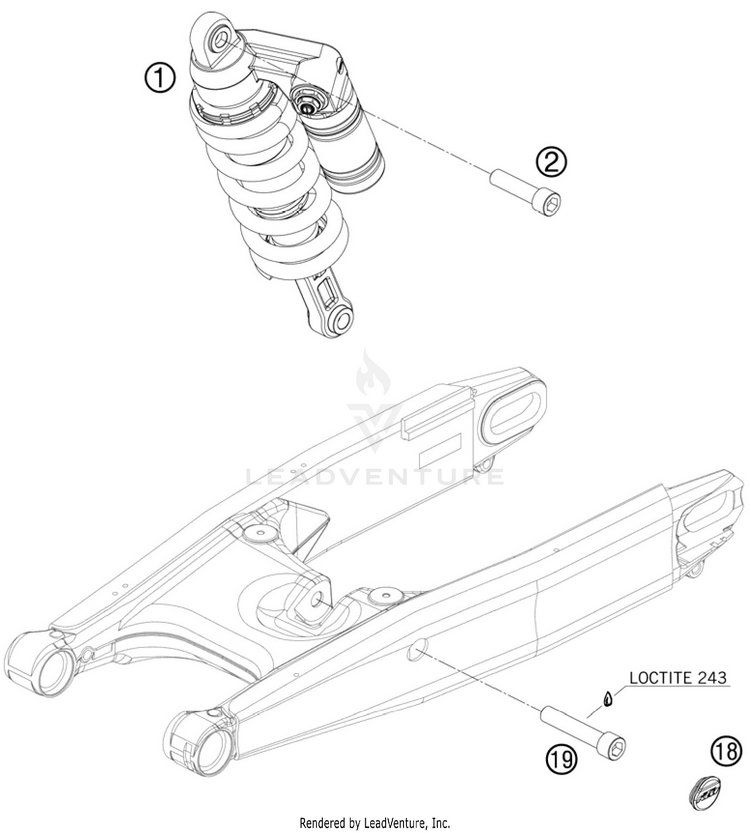 1
2
LEADVENTURE
LOCTITE 243
19
18
Rendered by LeadVenture, Inc.