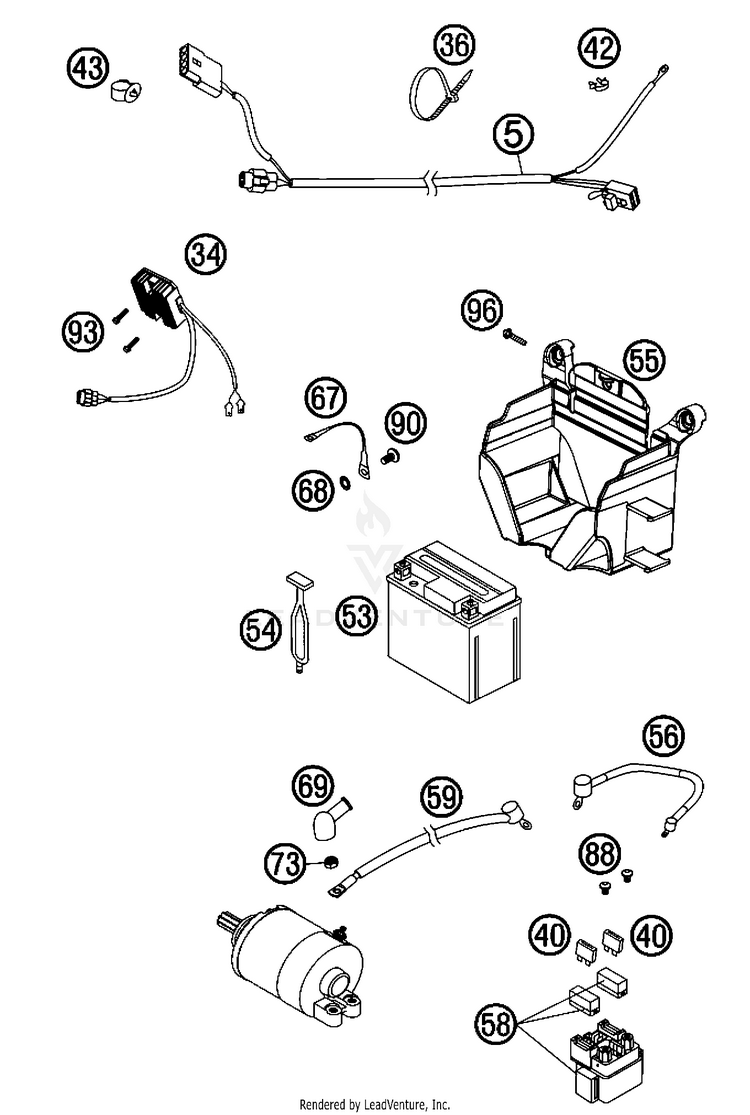 43
36
42
5
34
93
96
55
67
90
68
54
53
56
69
59
73
88
40
40
58
Rendered by LeadVenture, Inc.