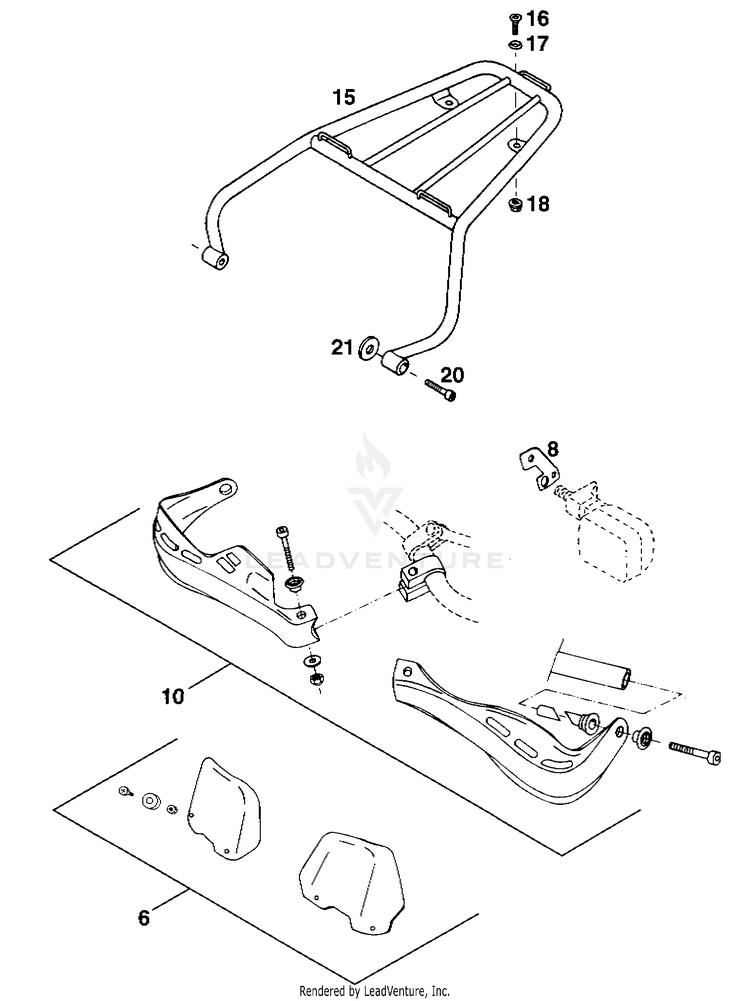 16
17
15
18
21
20
8
LEADVENTURE
10
6
Rendered by LeadVenture, Inc.