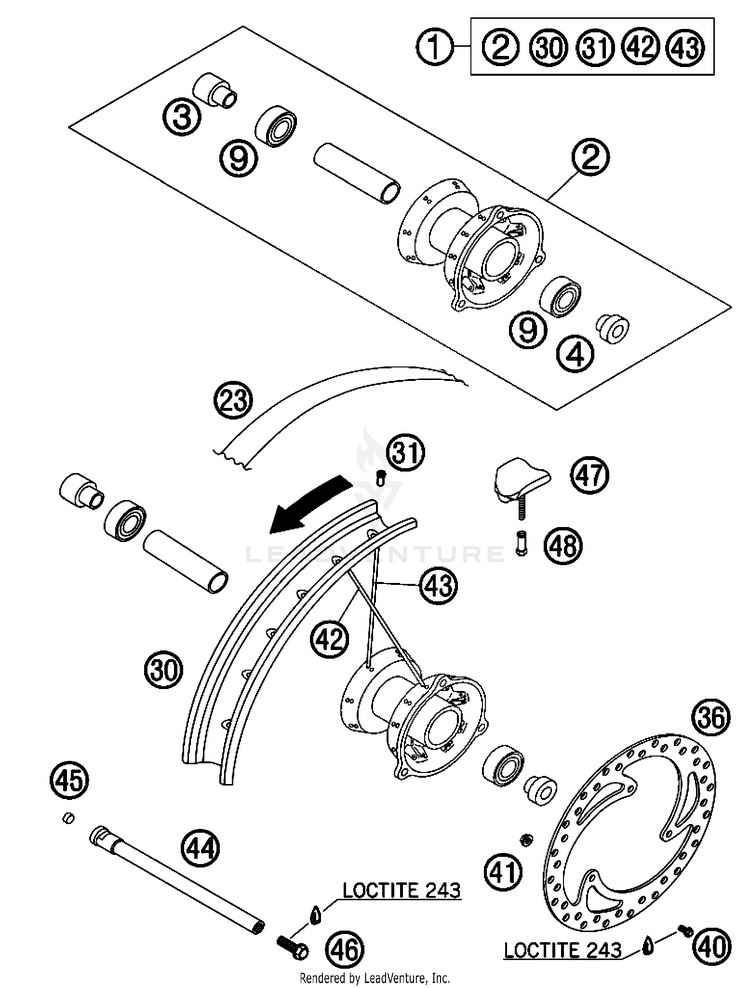 1 2 30 31 42 43
3
9
2
9
4
23
31
47
48
LEADVENTURE
43
42
30
36
45
44
41
LOCTITE 243
46
LOCTITE 243
40
Rendered by LeadVenture, Inc.