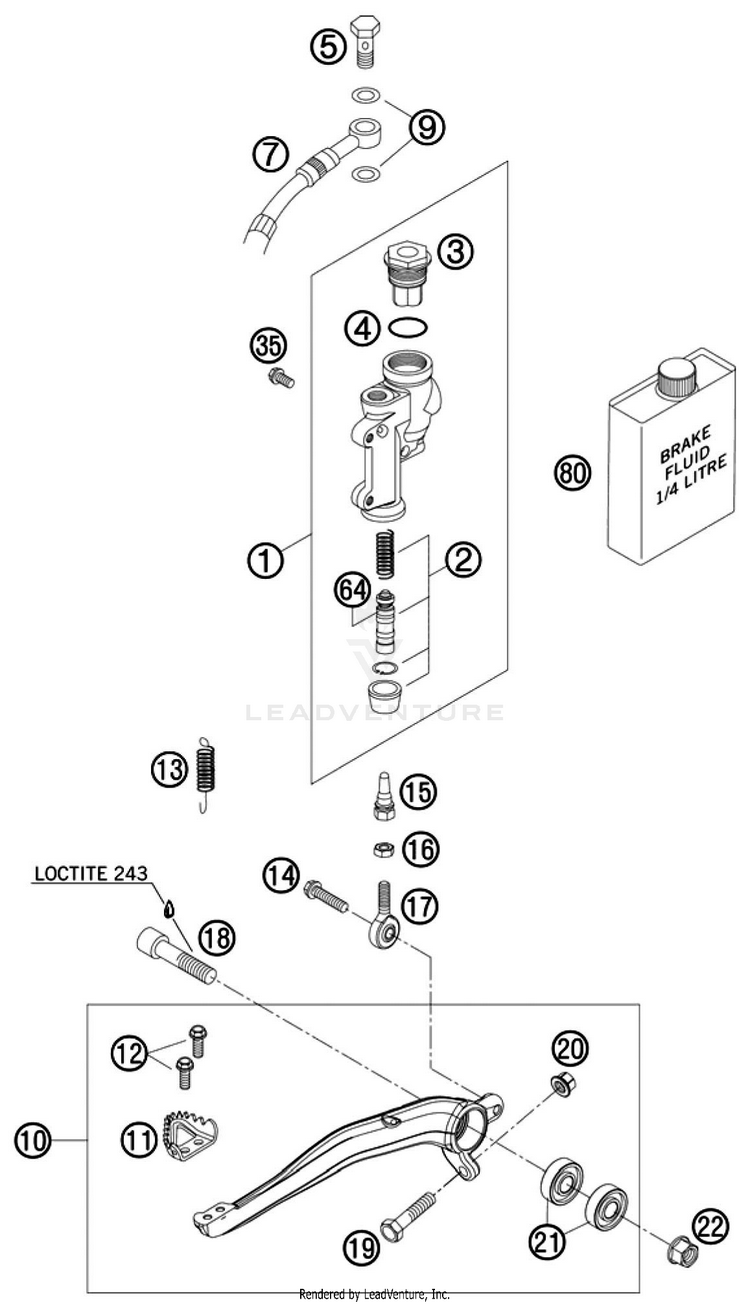 5
9
7
3
4
35
BRAKE FLUID 1/4 LITRE
80
1
2
64
LEADVENTURE
13
15
16
LOCTITE 243
14
17
18
12
20
10
11
19
21
22
Rendered by LeadVenture, Inc.