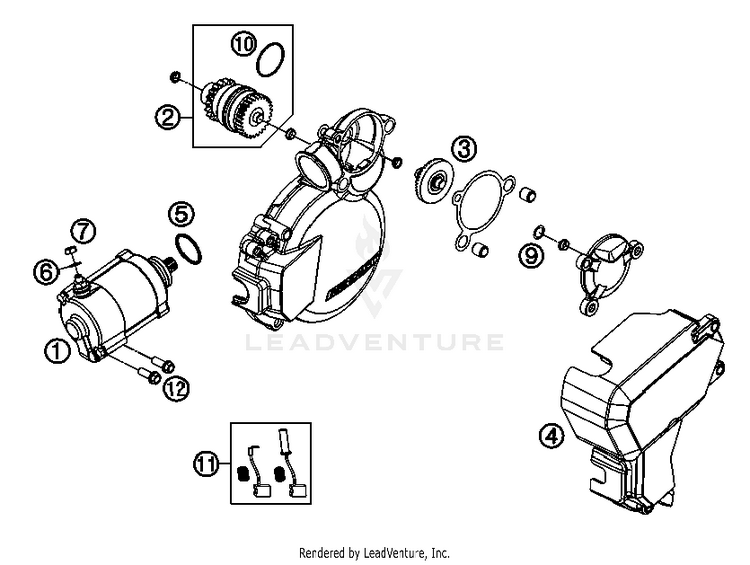 10
2
3
5
7
6
9
1
12
LEADVENTURE
4
11
Rendered by LeadVenture, Inc.