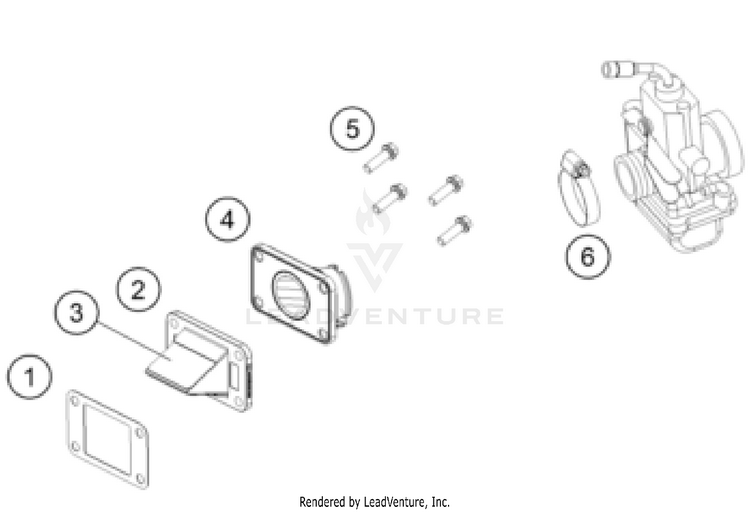 5

4

6

2

3

1

LEADVENTURE

Rendered by LeadVenture, Inc.