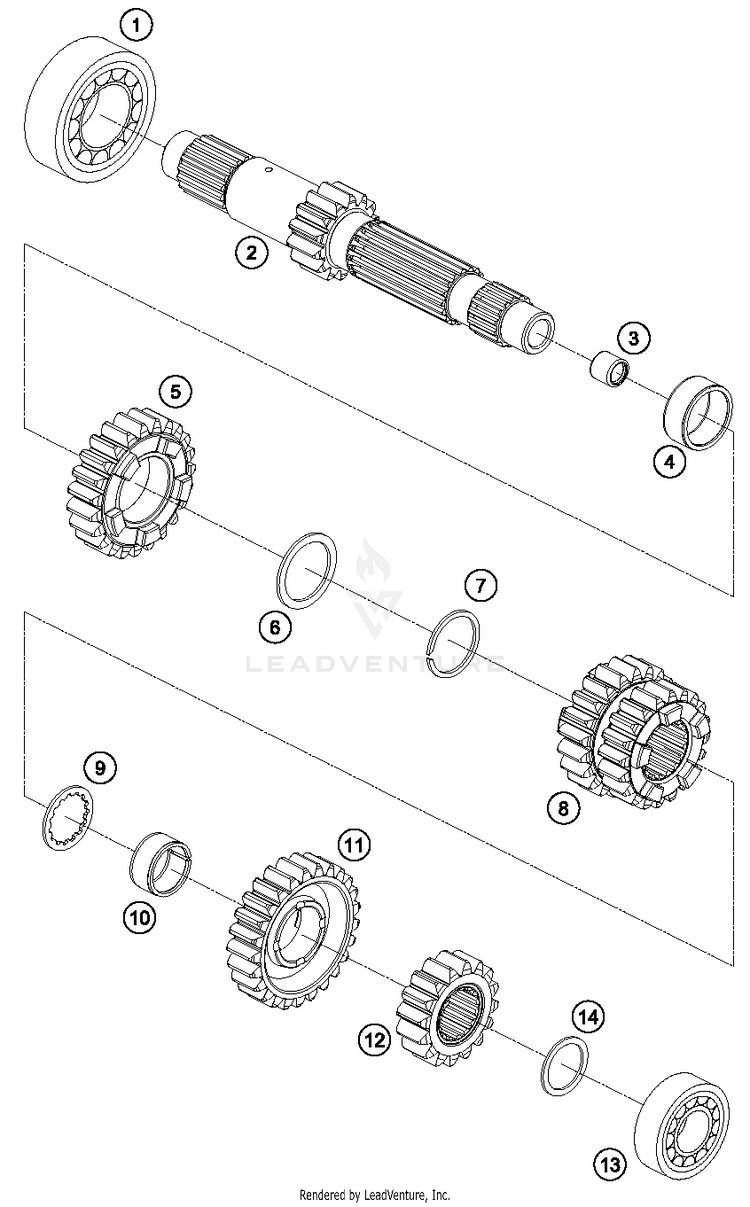 1
2
3
4
5
6
7
LEADVENTURE
8
9
10
11
12
14
13
Rendered by LeadVenture, Inc.