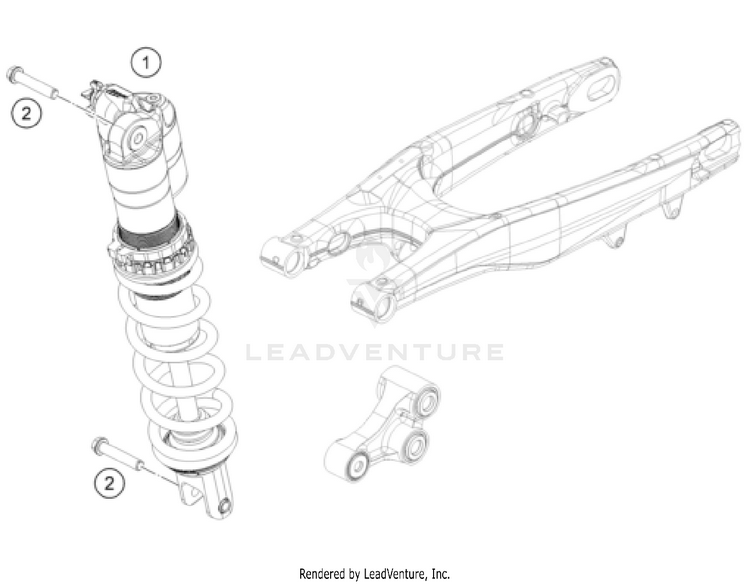 1

2

LEADVENTURE

2

Rendered by LeadVenture, Inc.