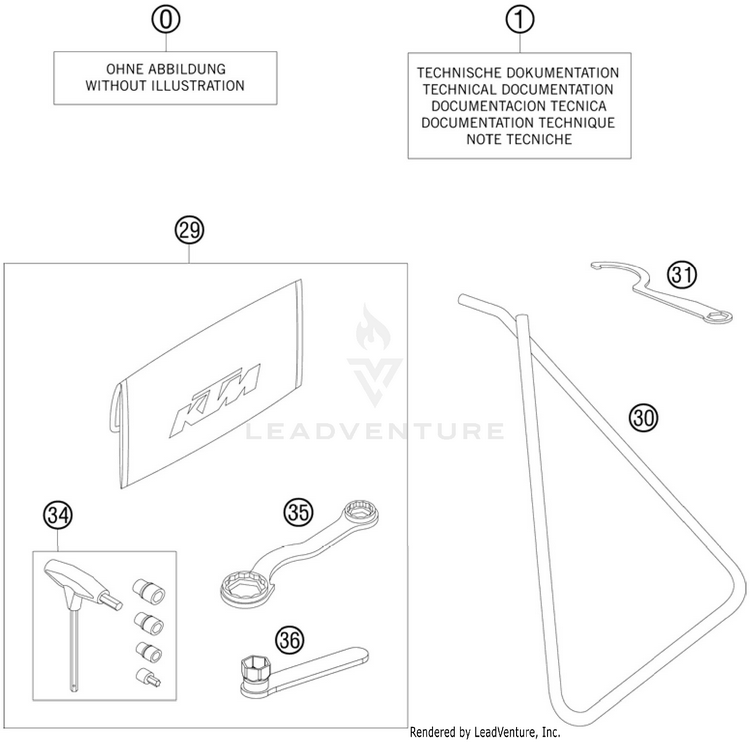 0

OHNE ABBILDUNG
WITHOUT ILLUSTRATION

1

TECHNISCHE DOKUMENTATION
TECHNICAL DOCUMENTATION
DOCUMENTACION TECNICA
DOCUMENTATION TECHNIQUE
NOTE TECNICHE

29

KTM

LEADVENTURE

31

30

34

35

36

Rendered by LeadVenture, Inc.