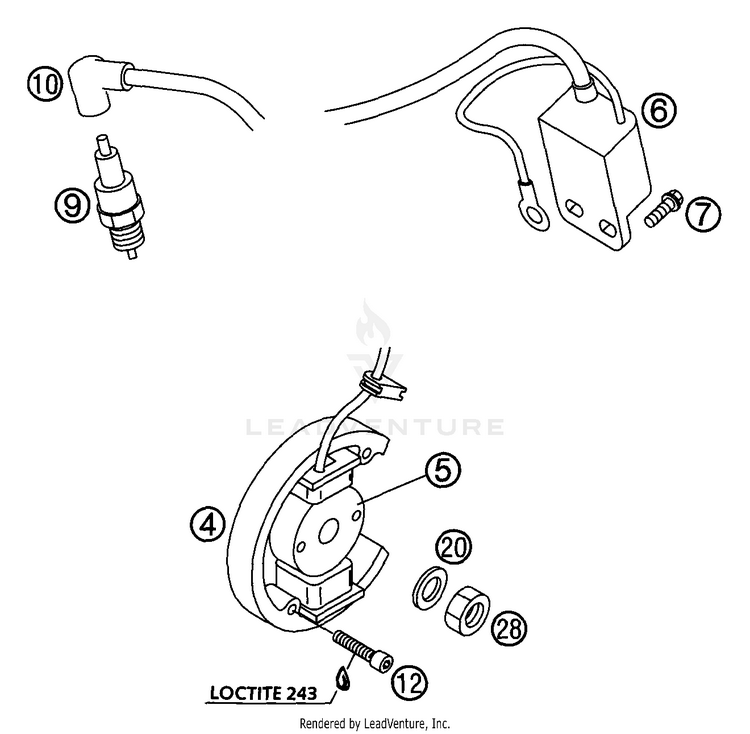 10
6
9
7
LEADVENTURE
5
4
20
28
12
LOCTITE 243
Rendered by LeadVenture, Inc.