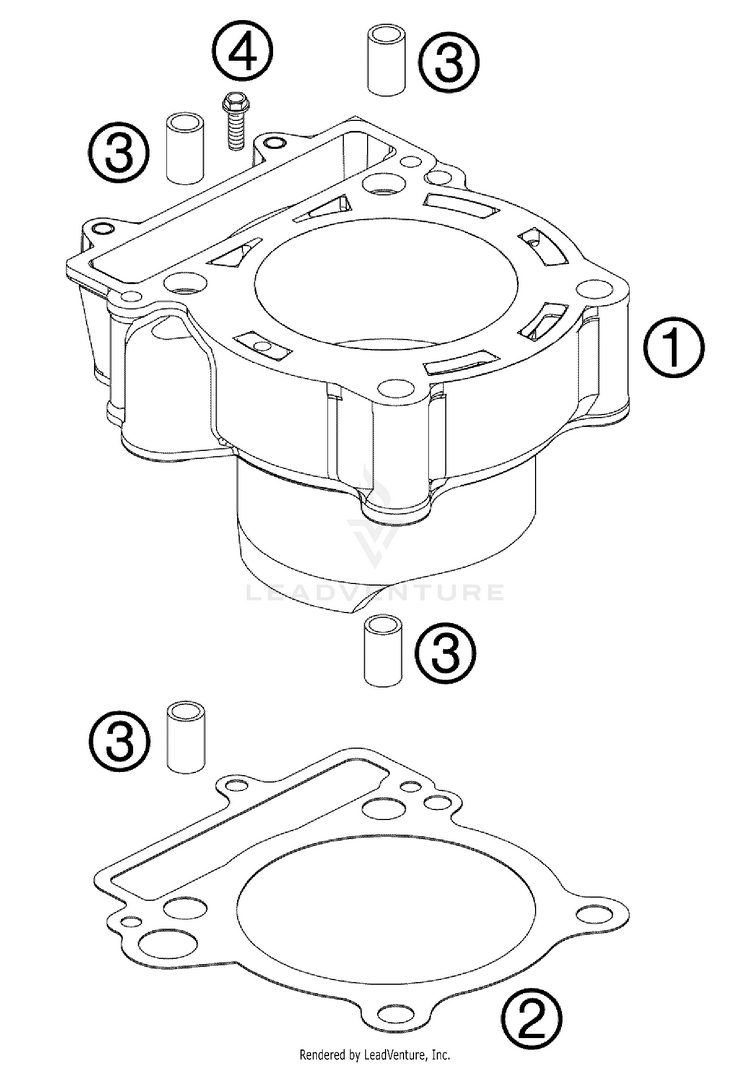 4
3
3
1
LEADVENTURE
3
3
2
Rendered by LeadVenture, Inc.