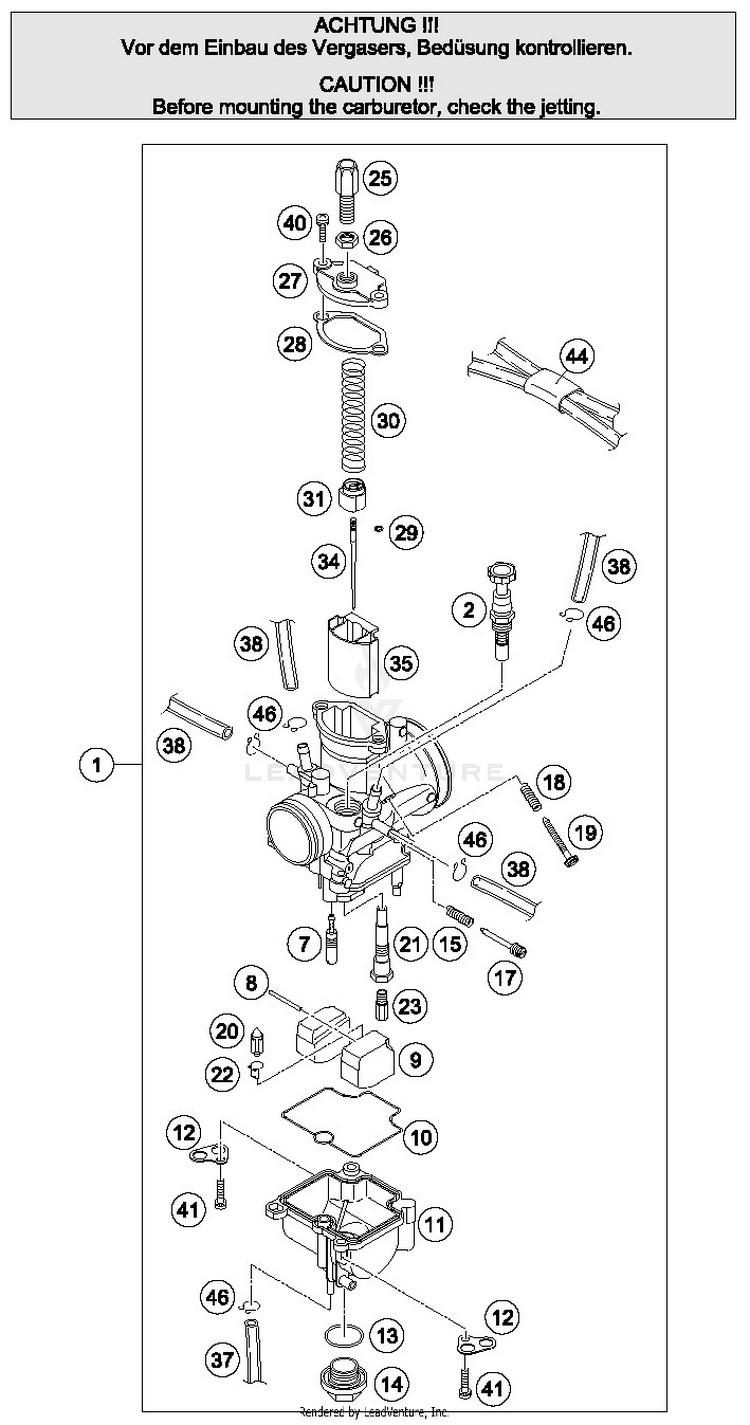 ACHTUNG !!!
Vor dem Einbau des Vergasers, Bedüsung kontrollieren.

CAUTION !!!
Before mounting the carburetor, check the jetting.

25
40
26
27
28
44
30
31
29
34
38
2
46
38
35
46
38
1
LEADVENTURE
18
19
46
38
7
21
15
17
8
23
20
9
22
10
12
41
11
46
12
13
37
14
41

Rendered by LeadVenture, Inc.