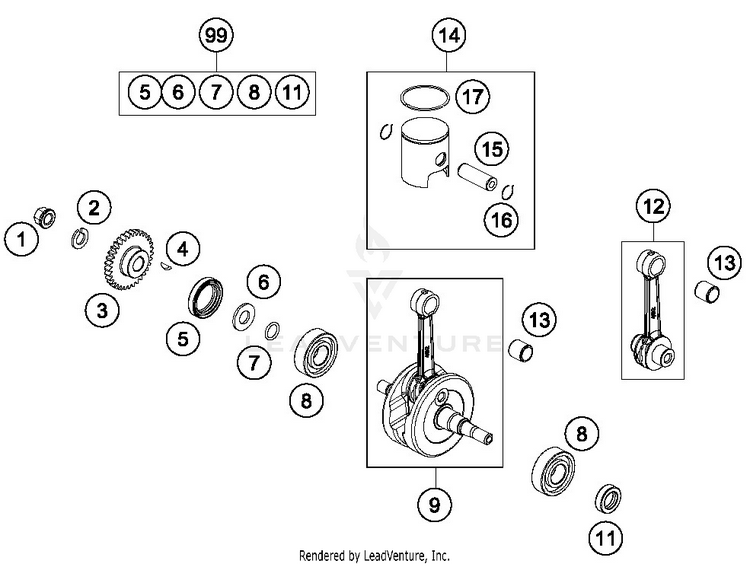 99

5 6 7 8 11

14

17

15

16

1

2

3

4

5

6

7

8

12

13

13

LEADVENTURE

9

8

11

Rendered by LeadVenture, Inc.