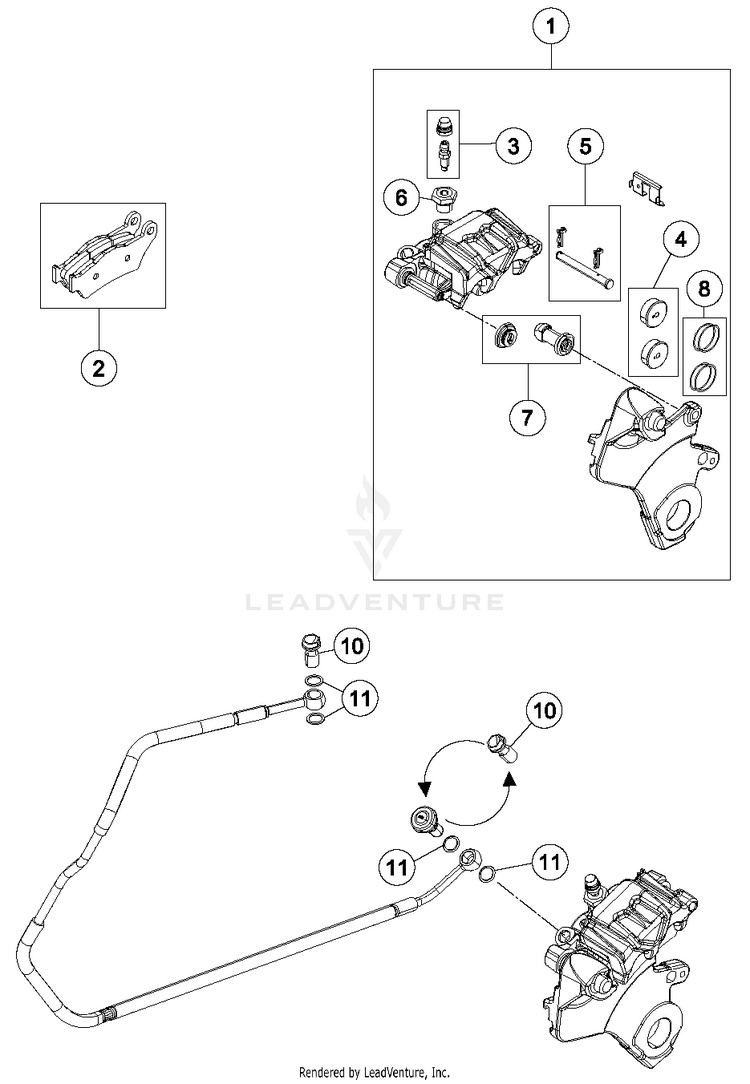 1
3
5
6
4
8
2
7
LEADVENTURE
10
11
10
11
11
Rendered by LeadVenture, Inc.