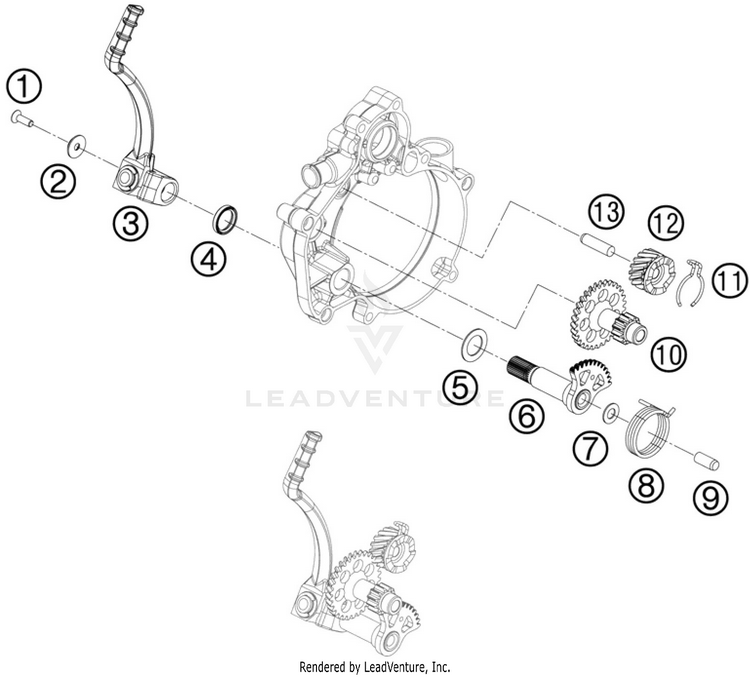 1
2
3
4
13
12
11
10
5
6
7
8
9
LEADVENTURE
Rendered by LeadVenture, Inc.