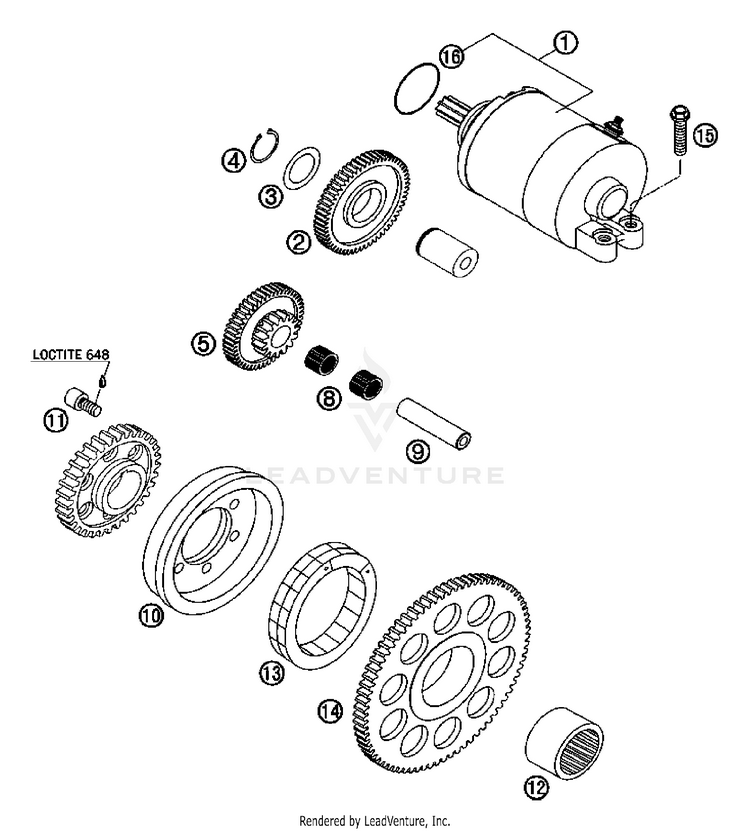 16
1
15
4
3
2
5
LOCTITE 648
11
8
9
LEADVENTURE
10
13
14
12
Rendered by LeadVenture, Inc.