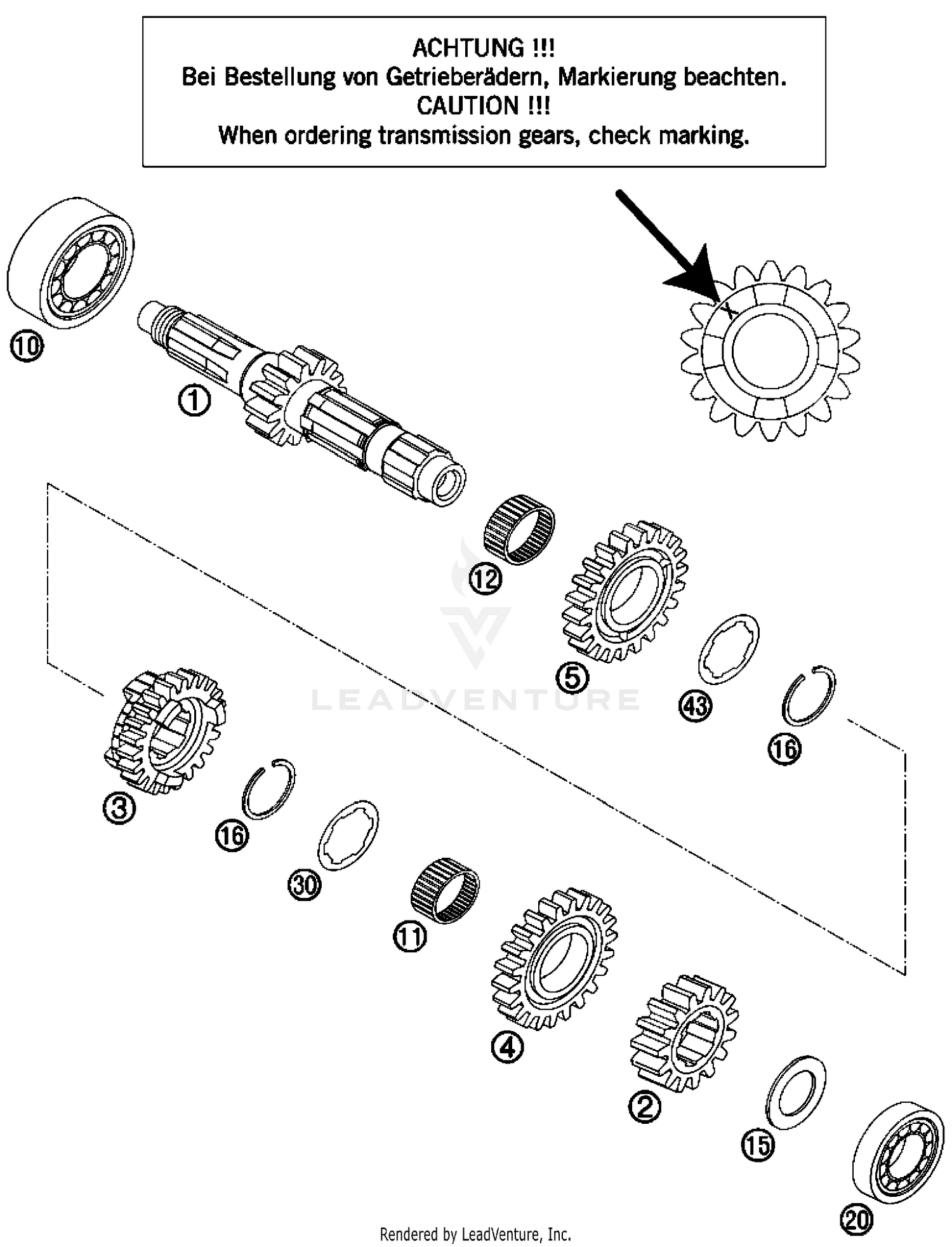 ACHTUNG !!!
Bei Bestellung von Getrieberädern, Markierung beachten.
CAUTION !!!
When ordering transmission gears, check marking.

10

1

12

5

43

16

3

16

30

11

4

2

15

20

LEADVENTURE

Rendered by LeadVenture, Inc.