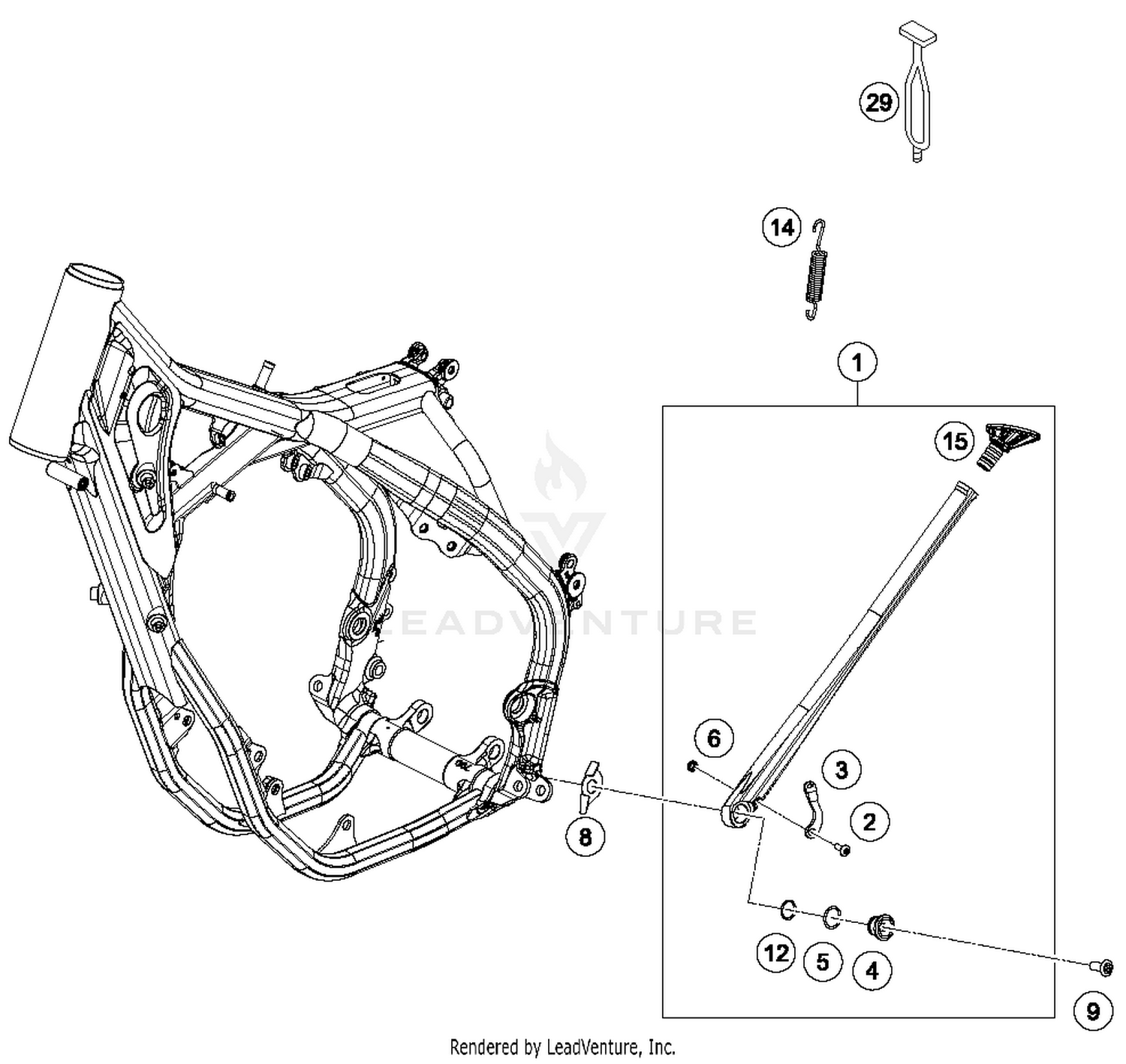 29

14

1

15

LEADVENTURE

6

3

2

8

12

5

4

9

Rendered by LeadVenture, Inc.