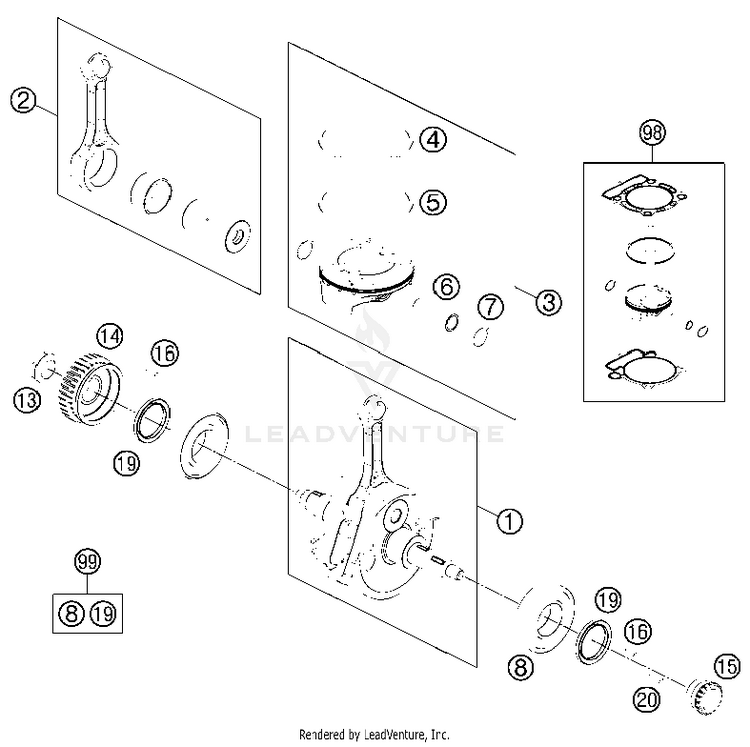 2
4
5
98
6
7
3
14
16
13
19
LEADVENTURE
1
99
8 19
19
16
8
15
20
Rendered by LeadVenture, Inc.