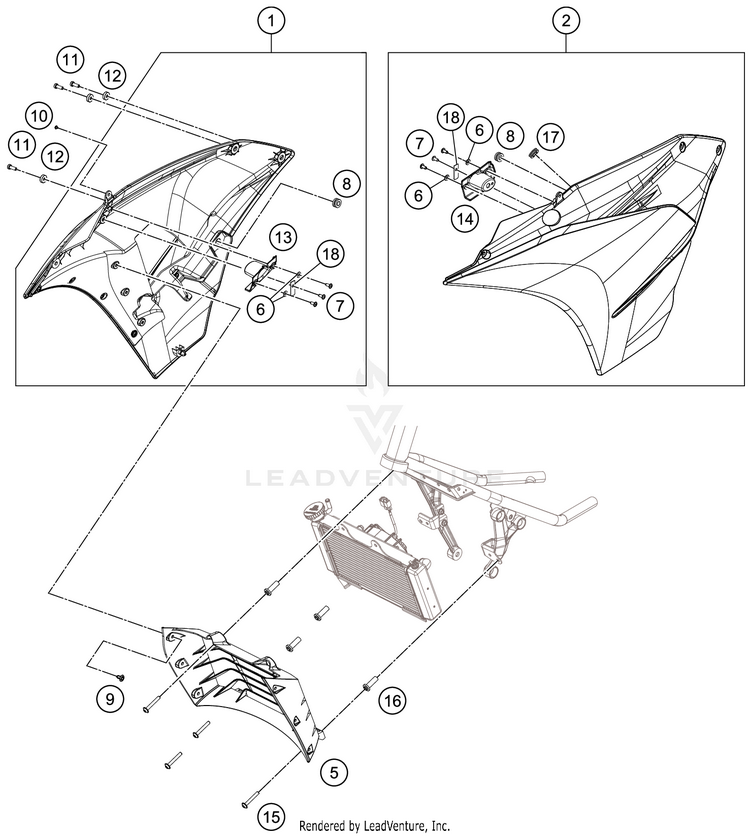 1
2
11
12
10
11
12
8
13
18
6
7
18
6
8
17
7
6
14
LEADVENTURE
9
16
5
15
Rendered by LeadVenture, Inc.