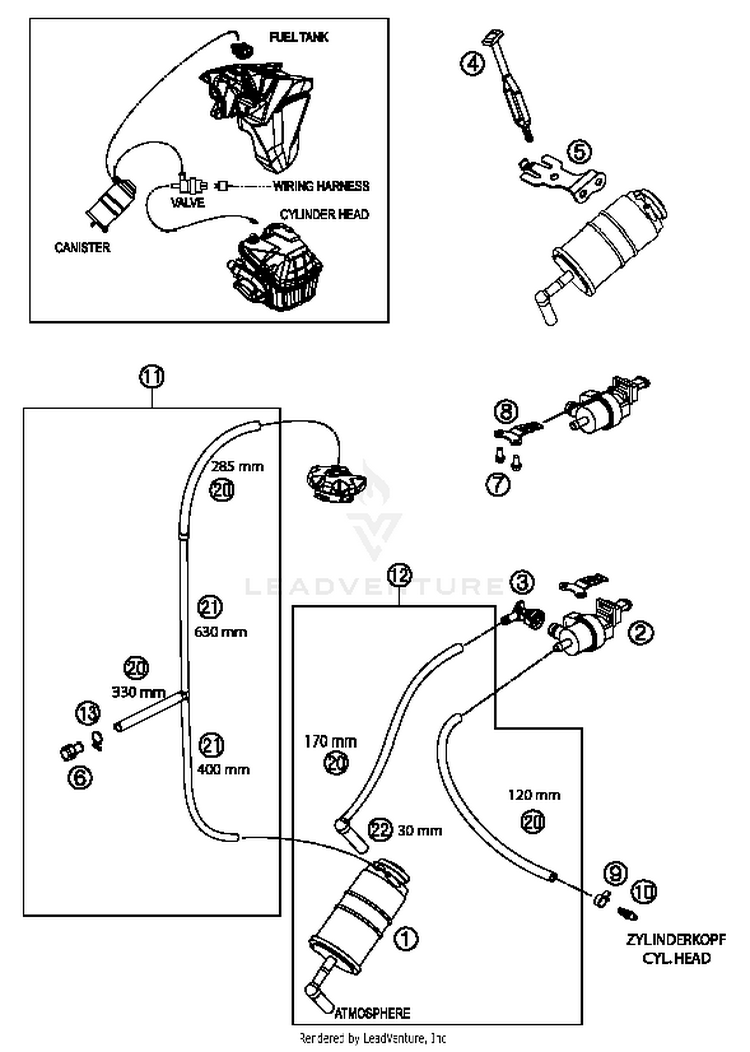 FUEL TANK

WIRING HARNESS

VALVE

CYLINDER HEAD

CANISTER

4

5

11

8

7

285 mm

20

LEADVENTURE

12

3

2

21

630 mm

20

330 mm

13

6

21

400 mm

170 mm

20

120 mm

20

22 30 mm

9

10

1

ZYLINDERKOPF
CYL. HEAD

ATMOSPHERE

Rendered by LeadVenture, Inc