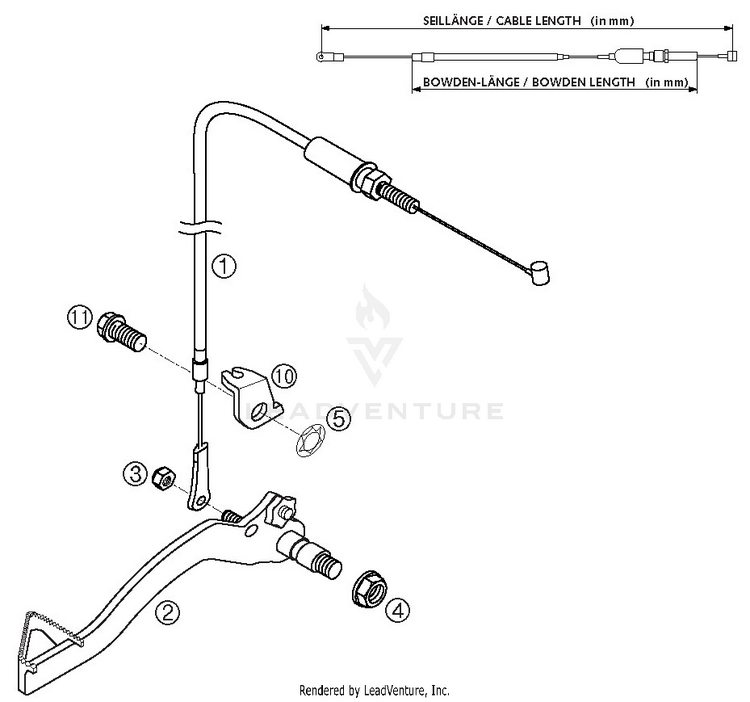 SEILLÄNGE / CABLE LENGTH (in mm)

BOWDEN-LÄNGE / BOWDEN LENGTH (in mm)

1

11

10

5

3

2

4

LEADVENTURE

Rendered by LeadVenture, Inc.