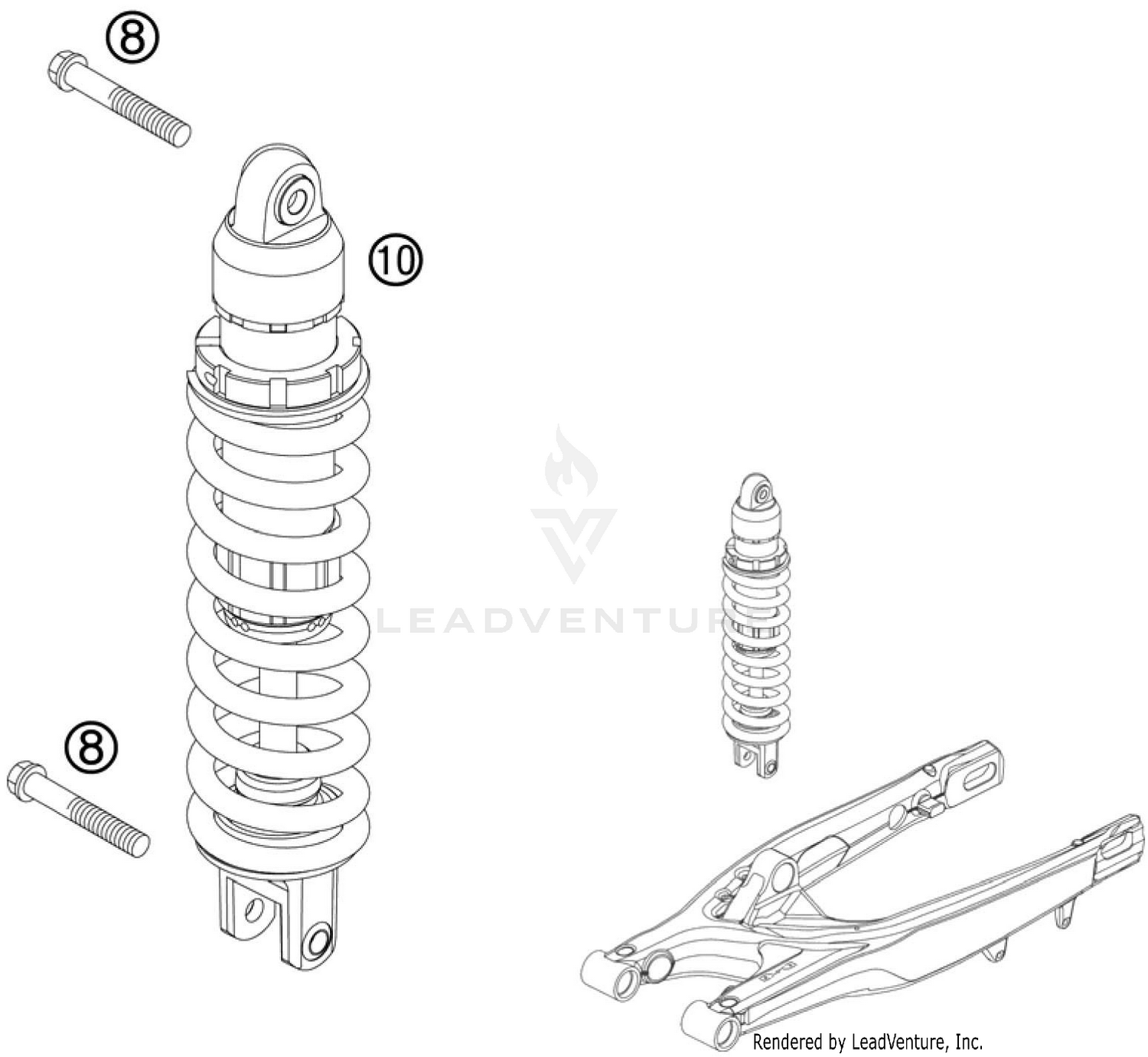 8

10

LEADVENTURE

8

Rendered by LeadVenture, Inc.