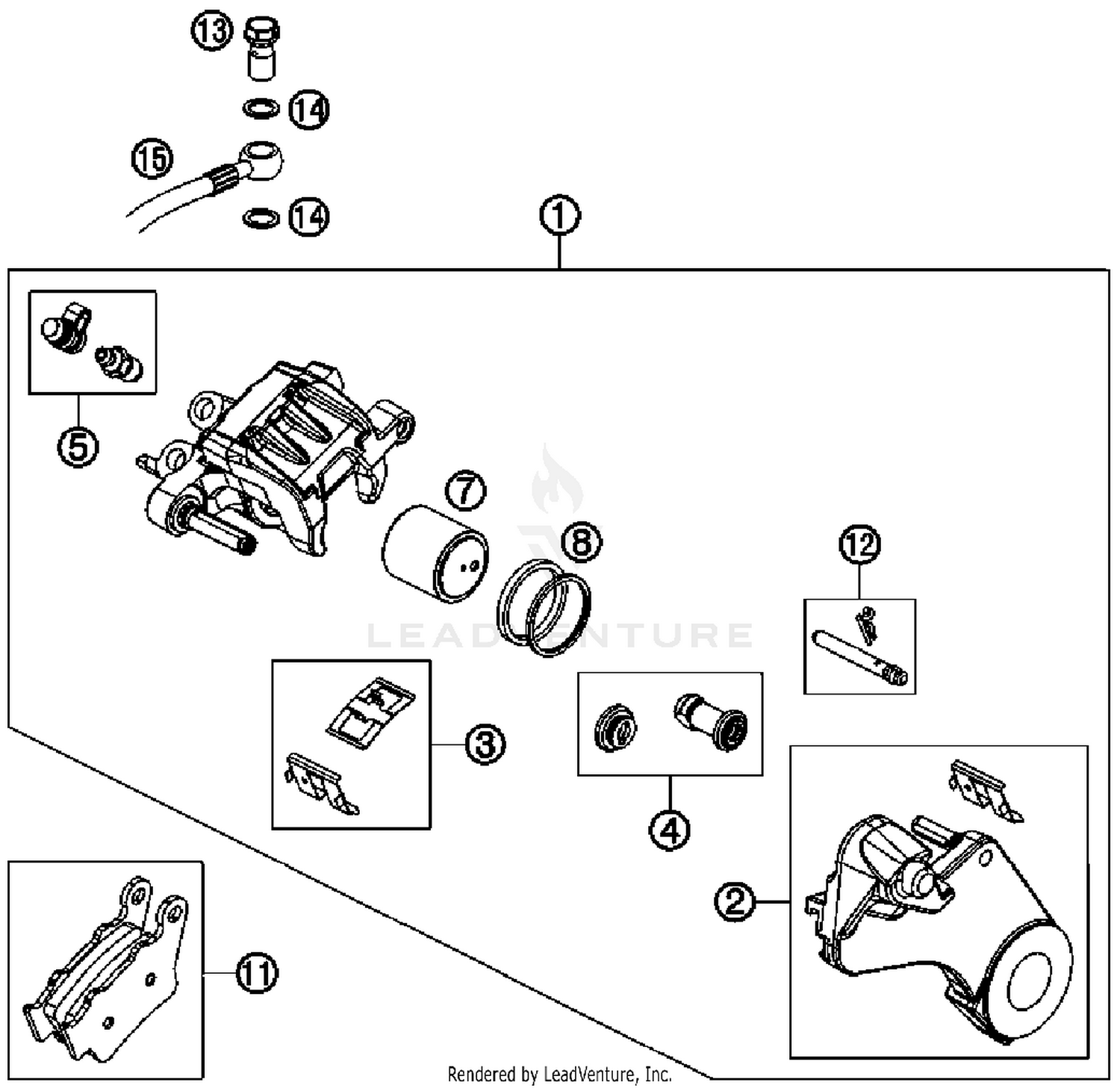 13
14
15
14
1
5
7
8
12
LEADVENTURE
3
4
2
11
Rendered by LeadVenture, Inc.