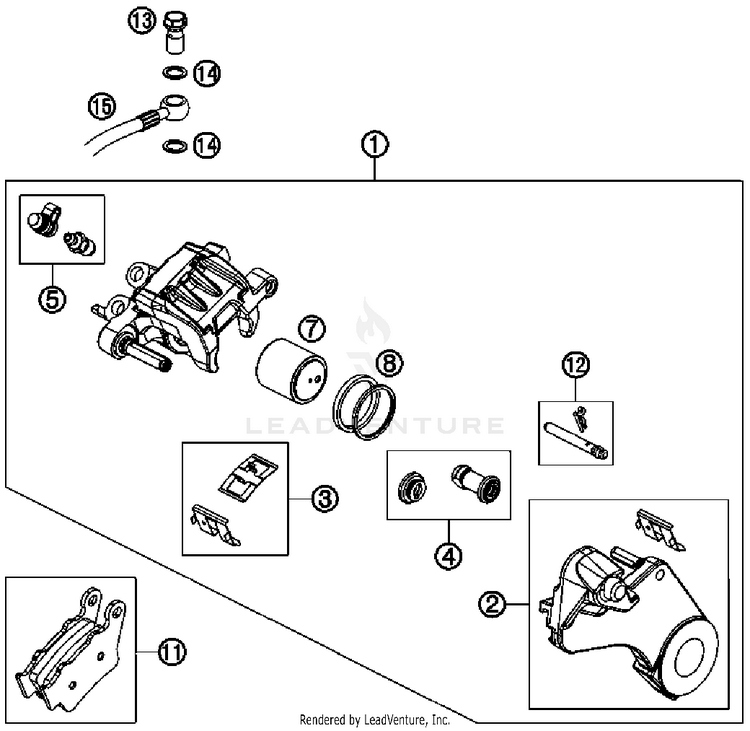 13
14
15
14
1
5
7
8
12
LEADVENTURE
3
4
2
11
Rendered by LeadVenture, Inc.