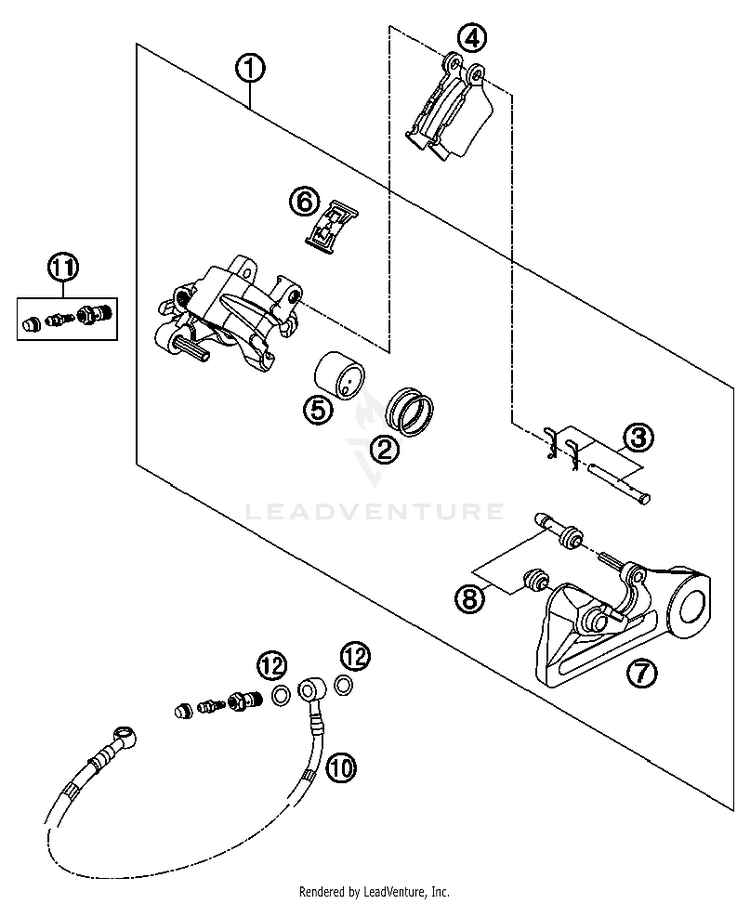 1
4
6
11
5
2
3
LEADVENTURE
8
7
12
12
10
Rendered by LeadVenture, Inc.