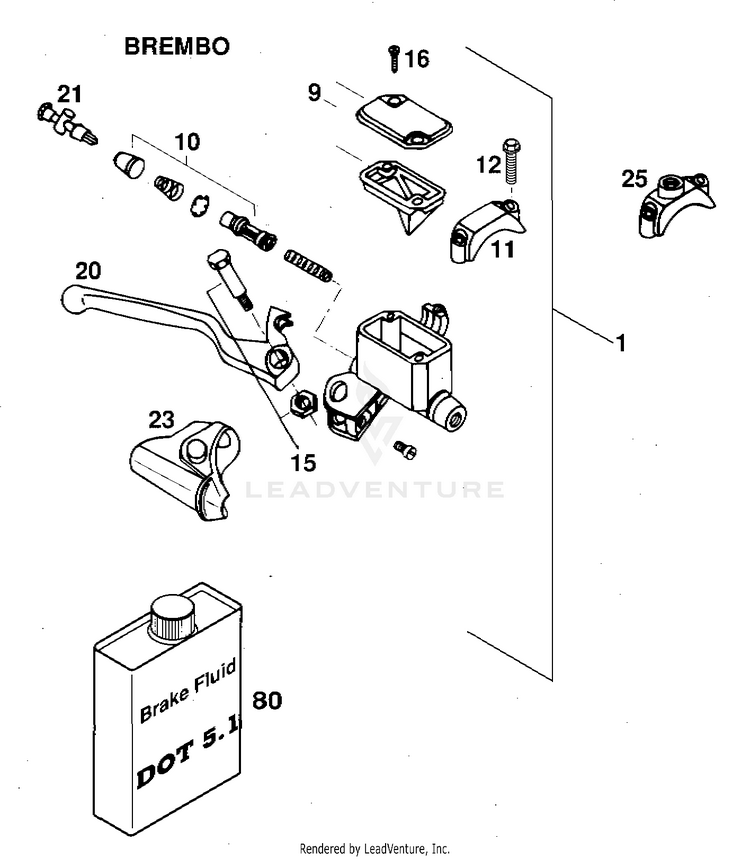 BREMBO

16
9
21
10
12
25
11
20
1
23
15

LEADVENTURE

Brake Fluid
DOT 5.1
80

Rendered by LeadVenture, Inc.