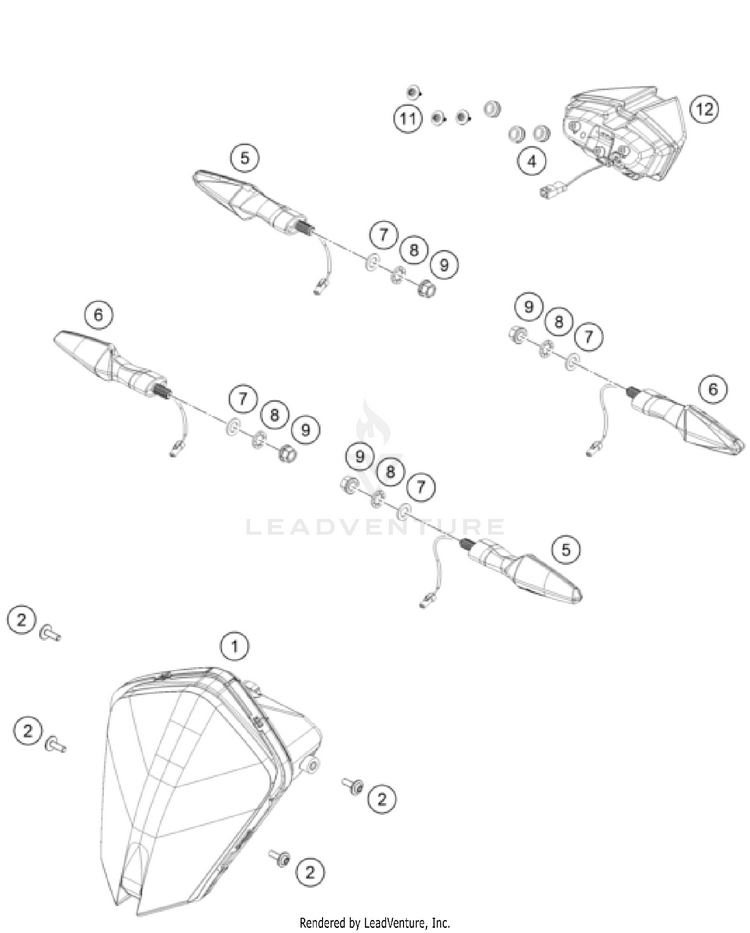 11
12
4
5
7
8
9
6
9
8
7
6
7
8
9
9
8
7
LEADVENTURE
5
2
1
2
2
2
Rendered by LeadVenture, Inc.