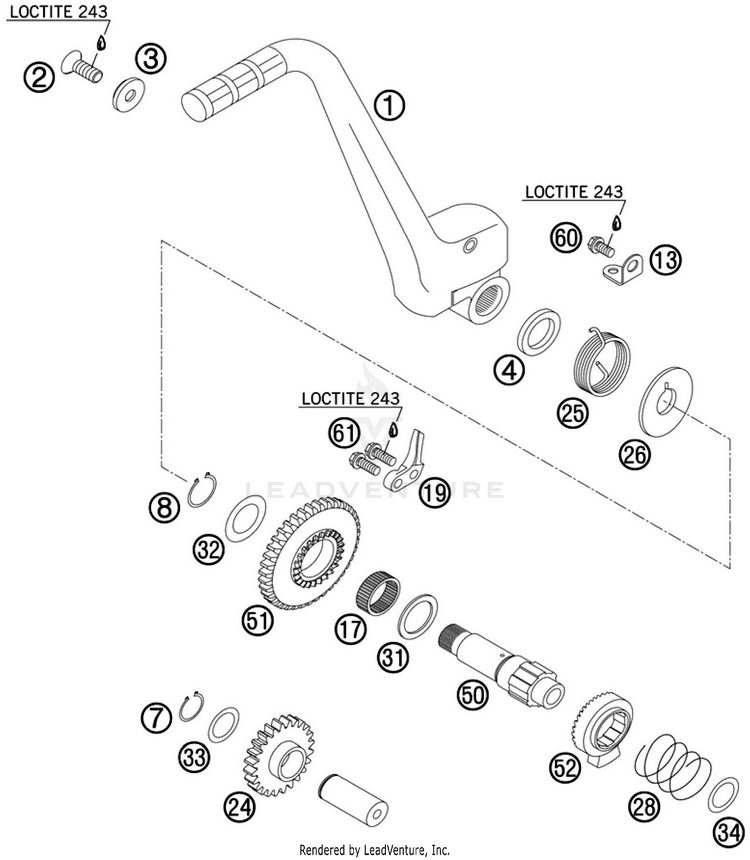 LOCTITE 243

2

3

1

LOCTITE 243

60

13

4

25

26

LOCTITE 243

61

19

LEADVENTURE

8

32

51

17

31

50

7

33

24

52

28

34

Rendered by LeadVenture, Inc.