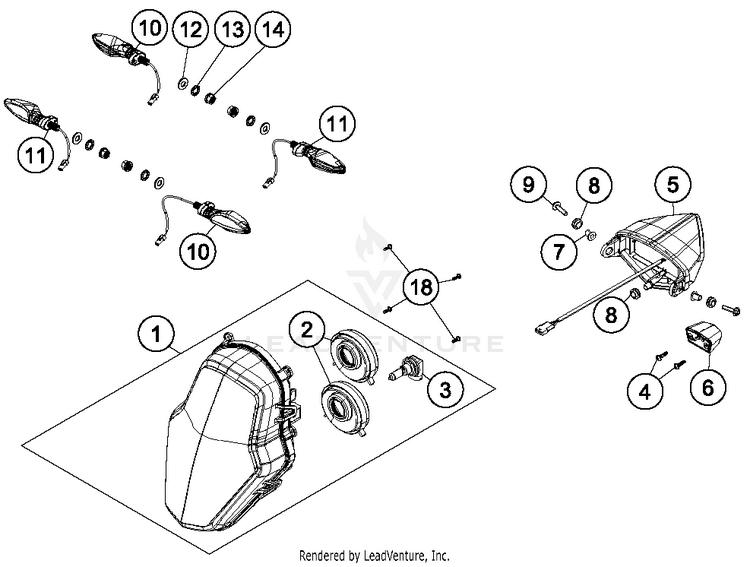 10
12
13
14
11
11
10
9
8
5
7
18
8
1
2
3
4
6
LEADVENTURE
Rendered by LeadVenture, Inc.