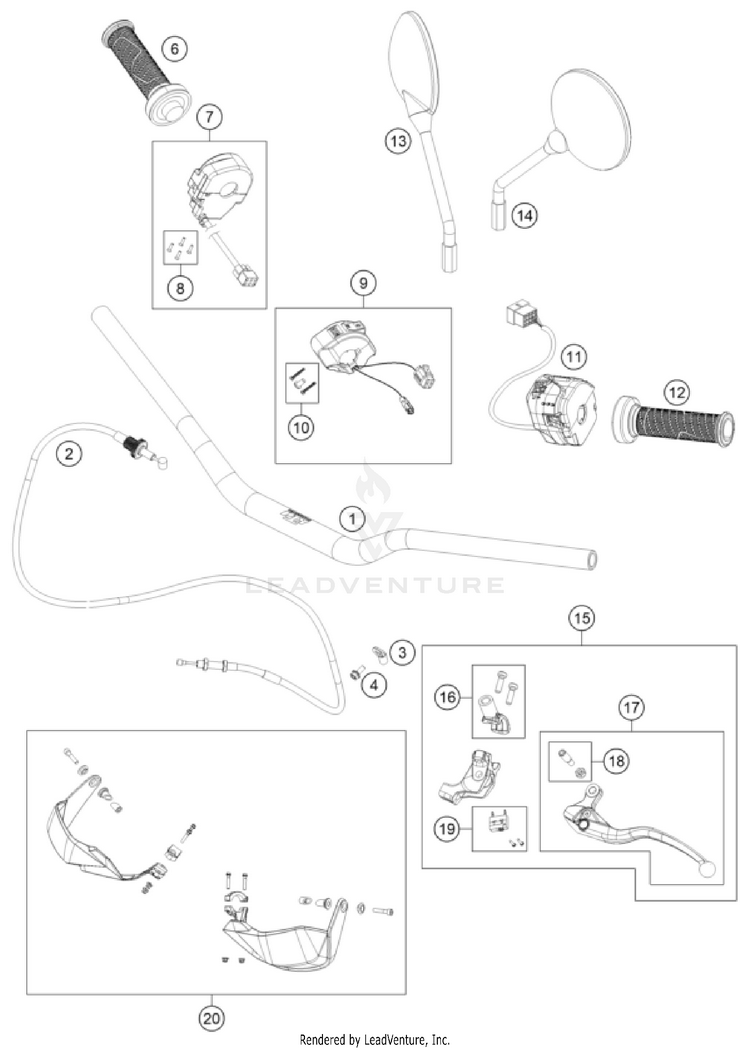 6
7
13
14
8
9
11
12
10
2
1
LEADVENTURE
15
3
4
16
17
18
19
20
Rendered by LeadVenture, Inc.