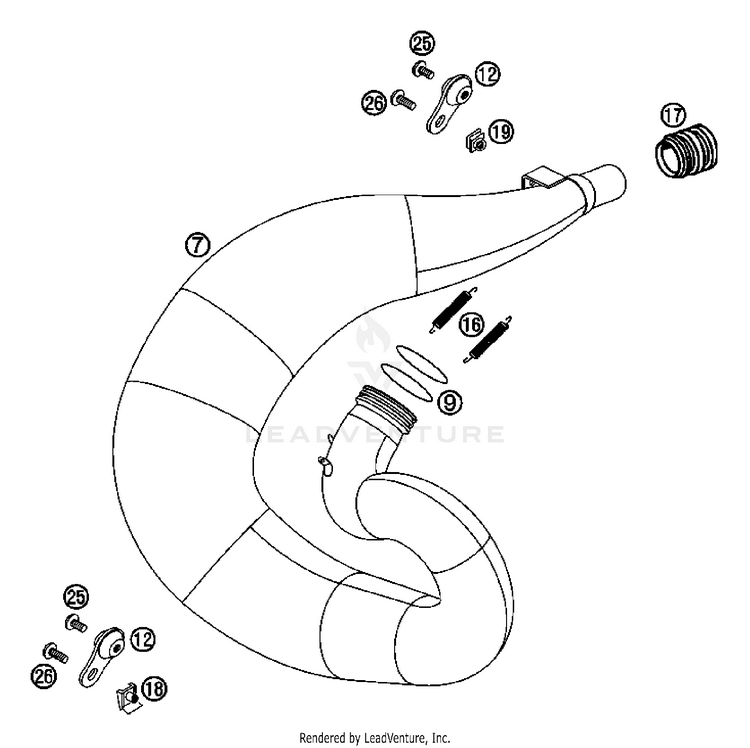 25
12
26
19
17
7
16
9
LEADVENTURE
25
12
26
18
Rendered by LeadVenture, Inc.