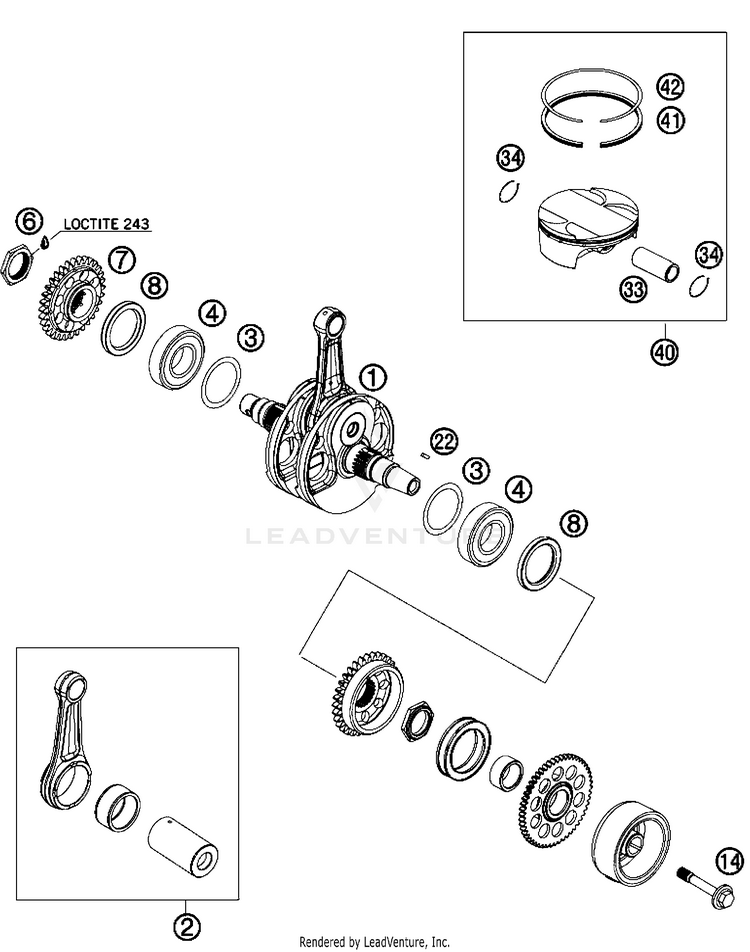 42
41
34
34
33
40
6
LOCTITE 243
7
8
4
3
1
22
3
4
8
LEADVENTURE
14
2
Rendered by LeadVenture, Inc.