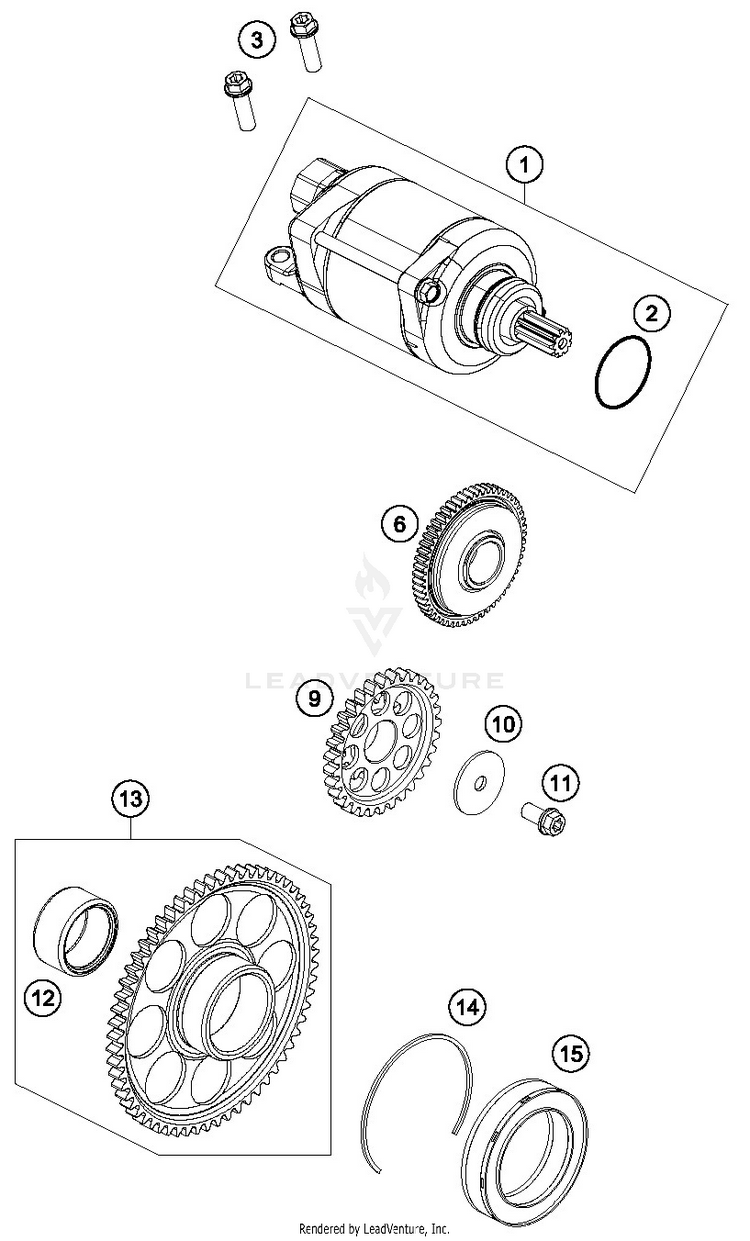 3
1
2
6
LEADVENTURE
9
10
11
13
12
14
15
Rendered by LeadVenture, Inc.