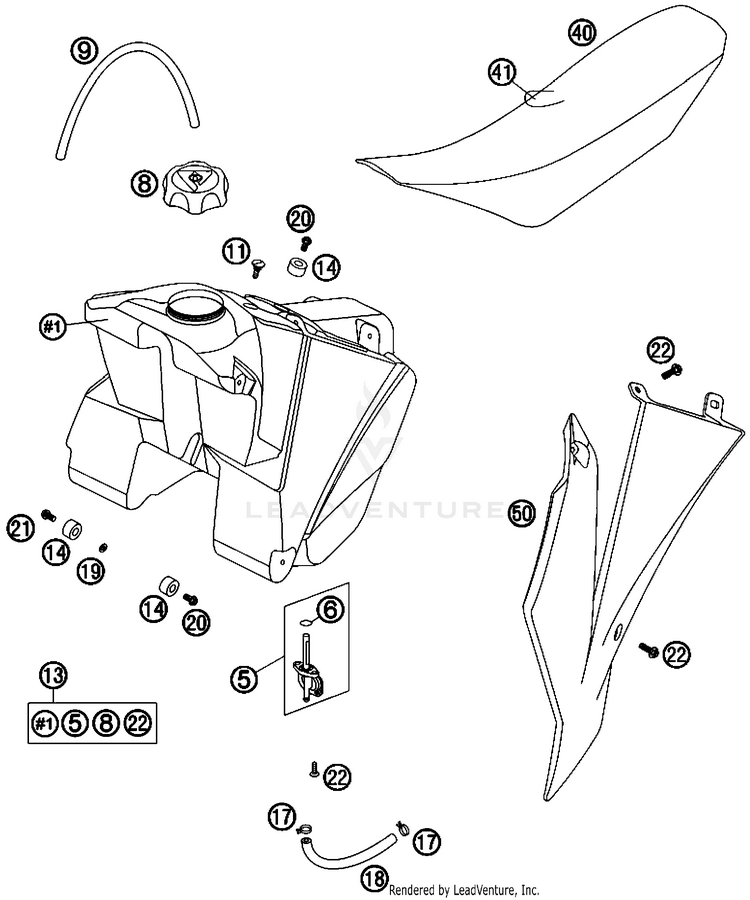 9
40
41
8
20
11
14
#1
22
LEADVENTURE
50
21
14
19
14
20
6
5
22
13
#1 5 8 22
22
17
17
18
Rendered by LeadVenture, Inc.