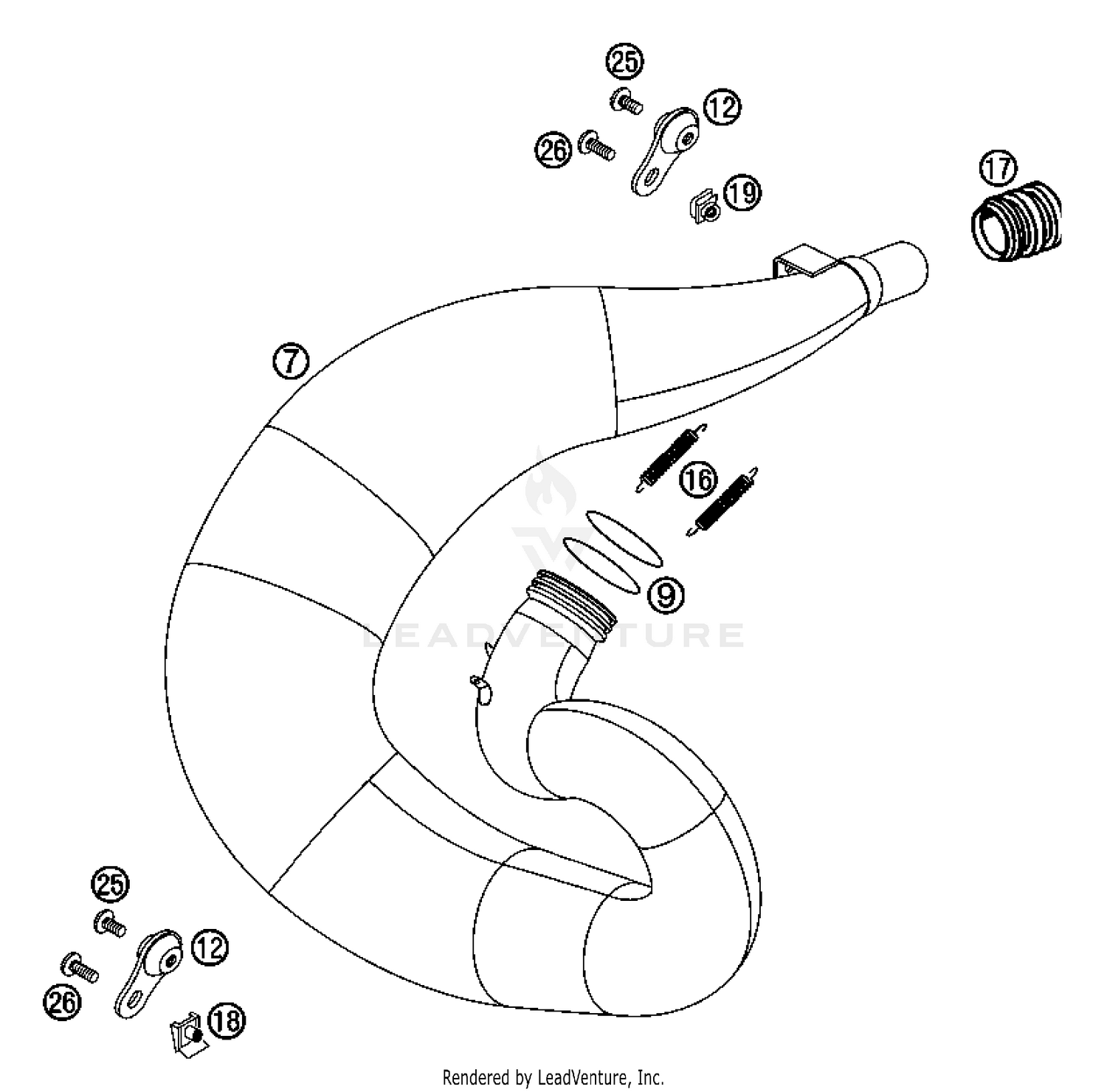 25
12
26
19
17
7
16
9
LEADVENTURE
25
12
26
18
Rendered by LeadVenture, Inc.