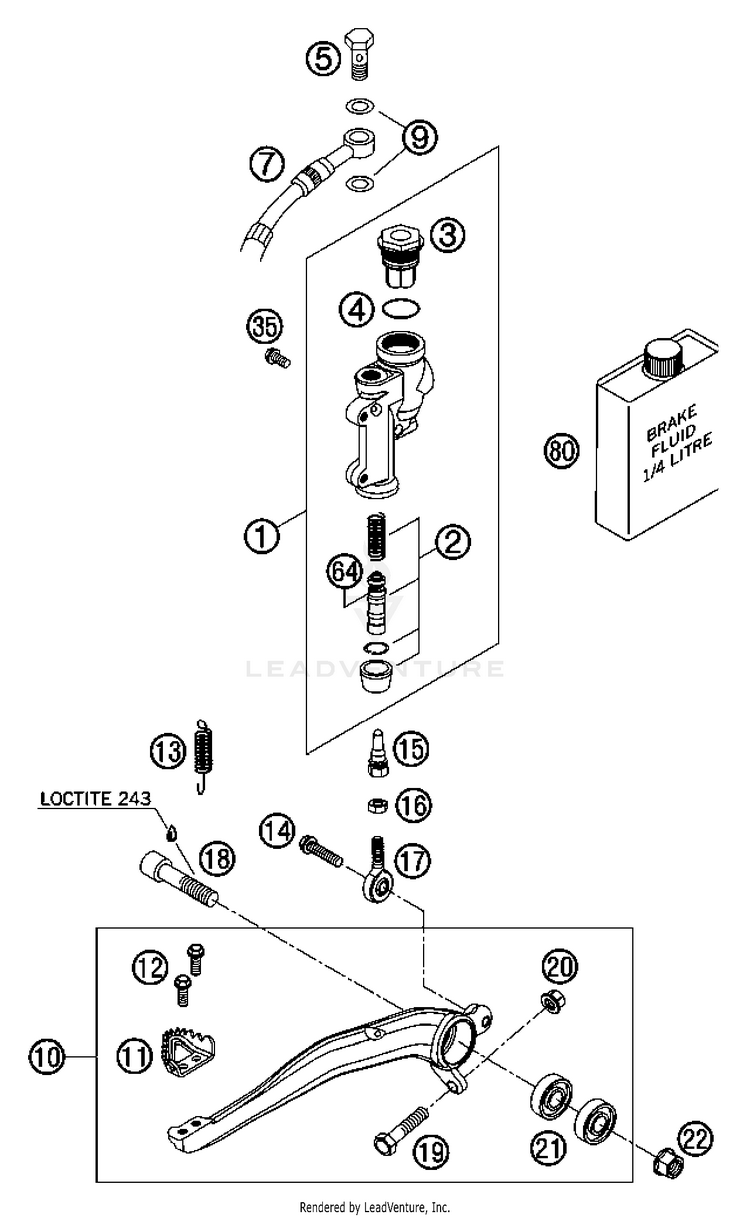 5
9
7
9
3
4
35
BRAKE FLUID 1/4 LITRE
80
1
2
64
LEADVENTURE
13
15
LOCTITE 243
16
14
18
17
12
20
10
11
19
21
22
Rendered by LeadVenture, Inc.