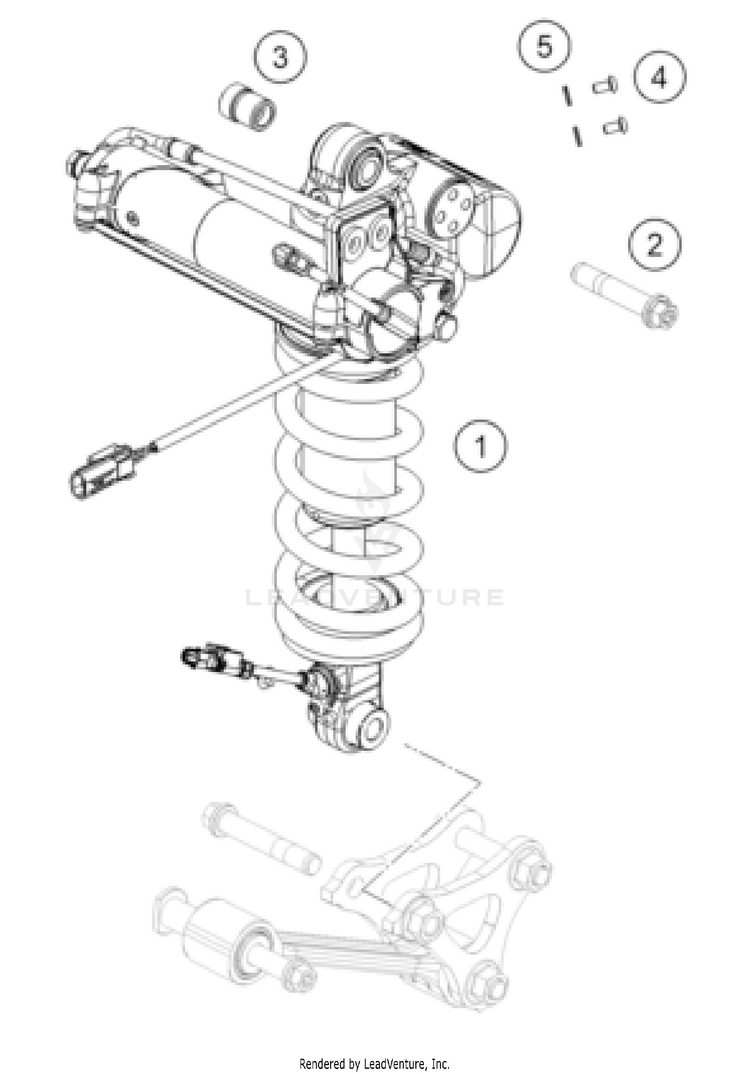 3

5

4

2

1

LEADVENTURE

Rendered by LeadVenture, Inc.