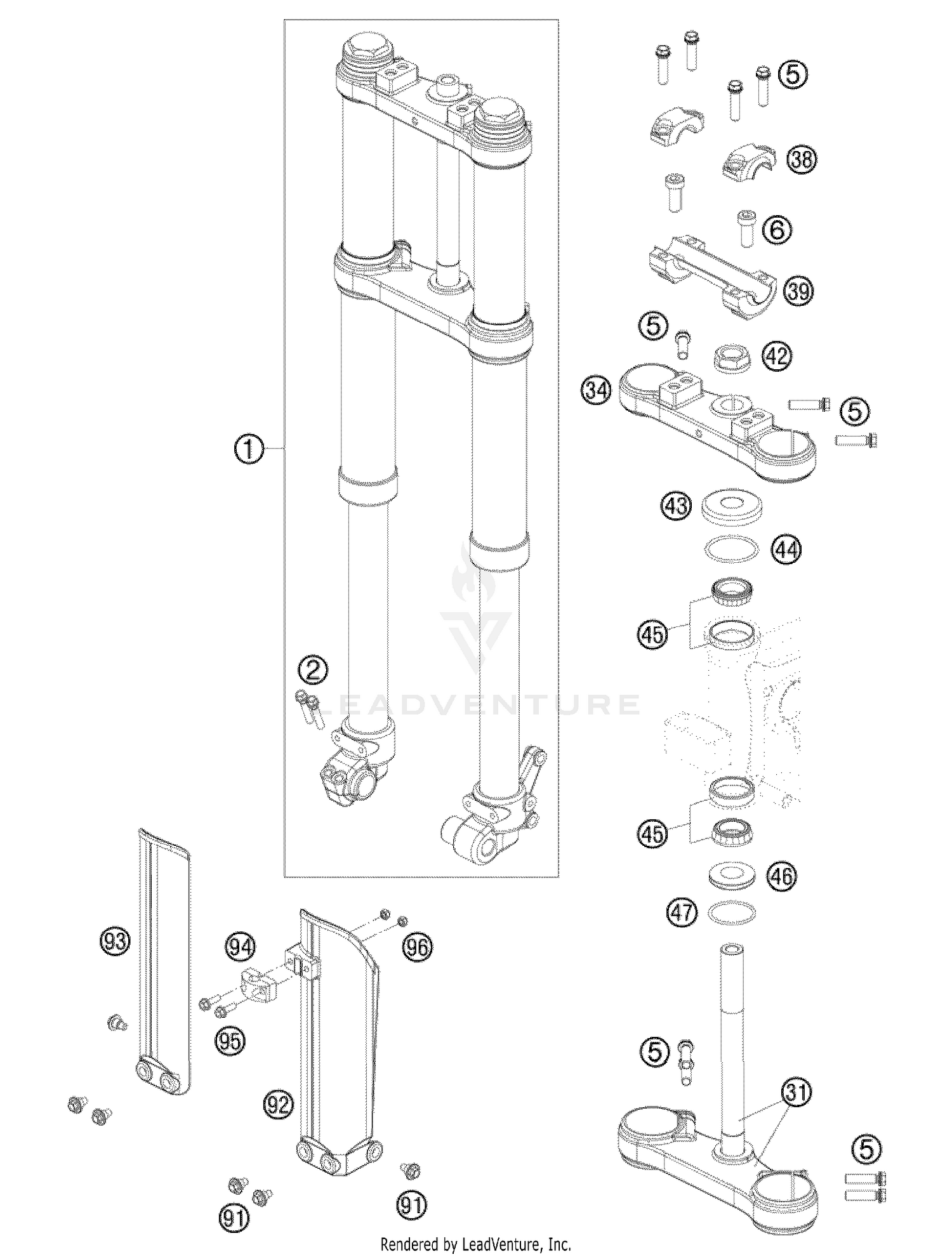 5
38
6
39
5
42
34
5
1
43
44
45
2
LEADVENTURE
45
46
47
93
94
96
95
5
31
92
5
91
91
Rendered by LeadVenture, Inc.