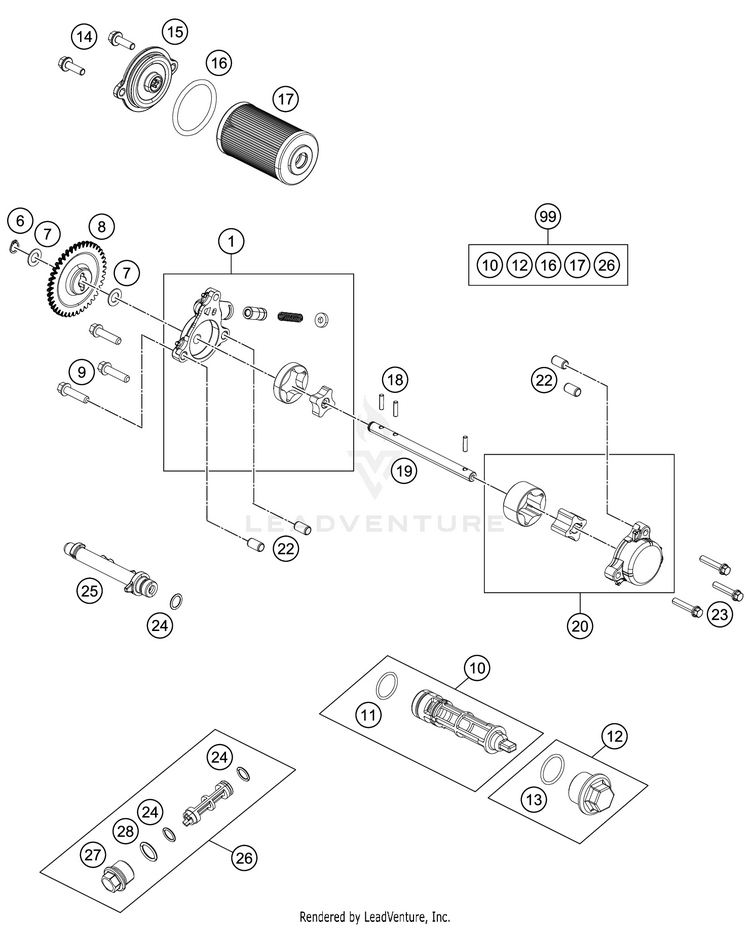 14
15
16
17
6
7
8
7
1
99
10 12 16 17 26
9
18
22
19
LEADVENTURE
22
25
24
20
23
10
11
12
13
24
24
28
27
26
Rendered by LeadVenture, Inc.